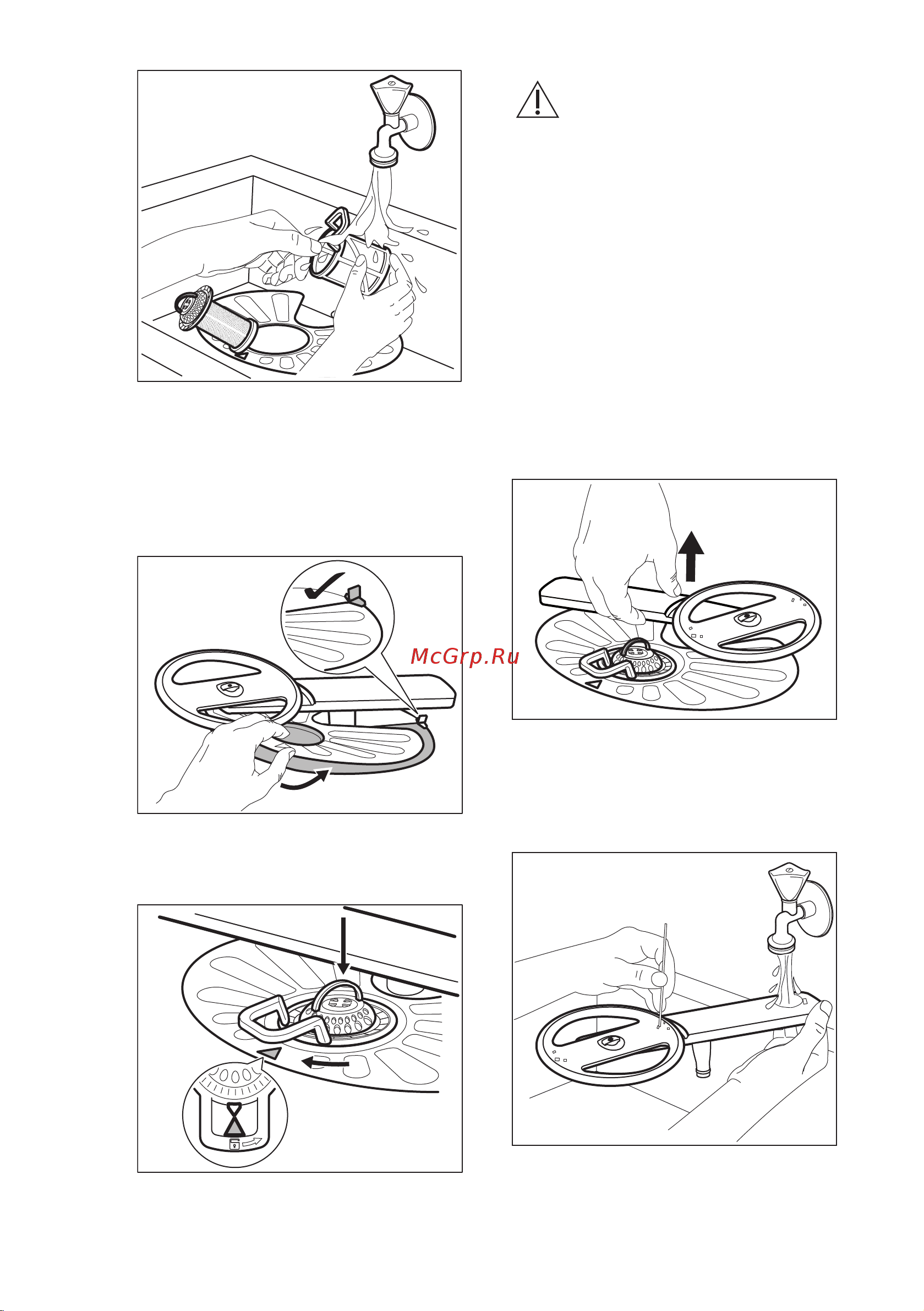 McGrp.Ru