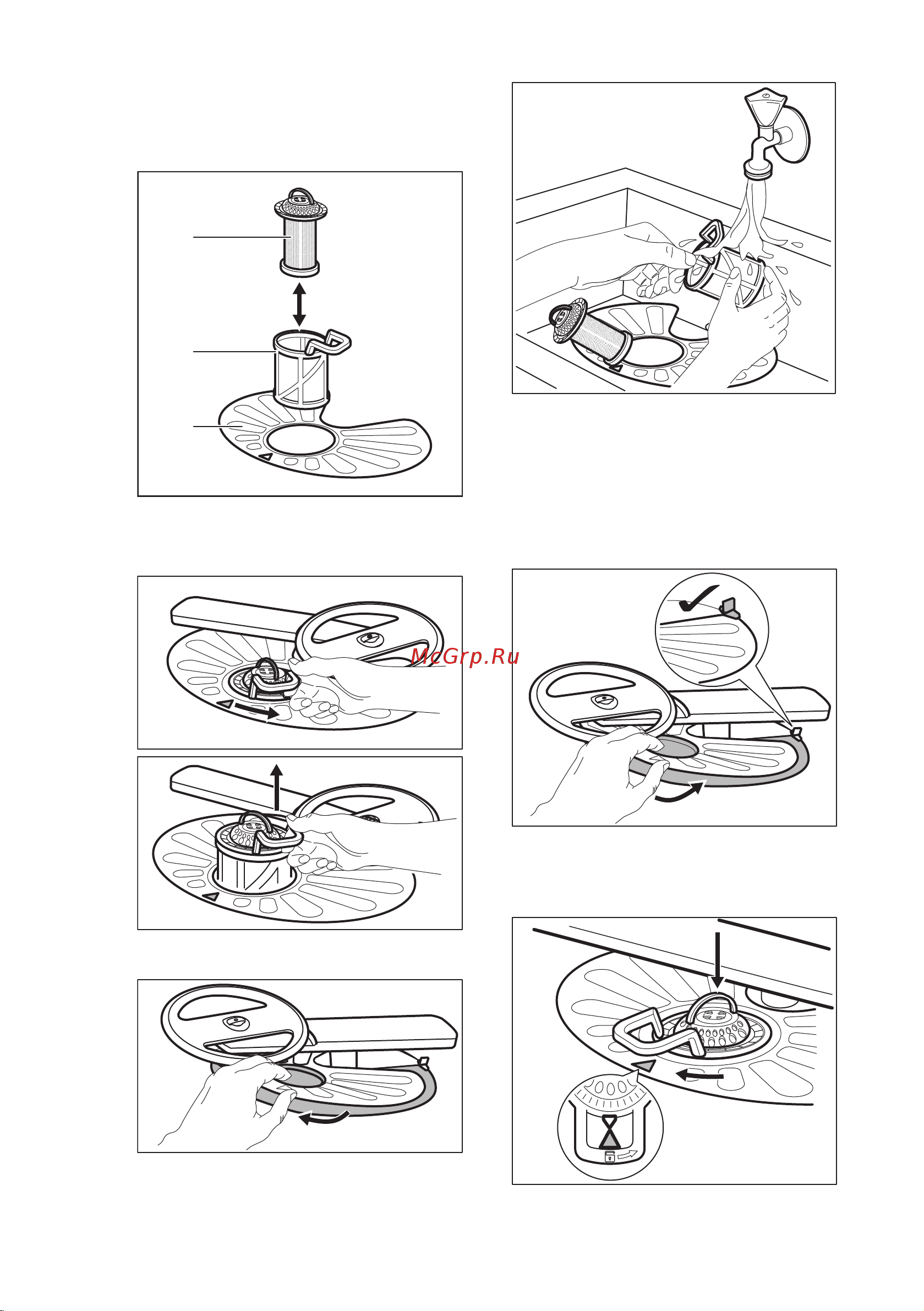 McGrp.Ru