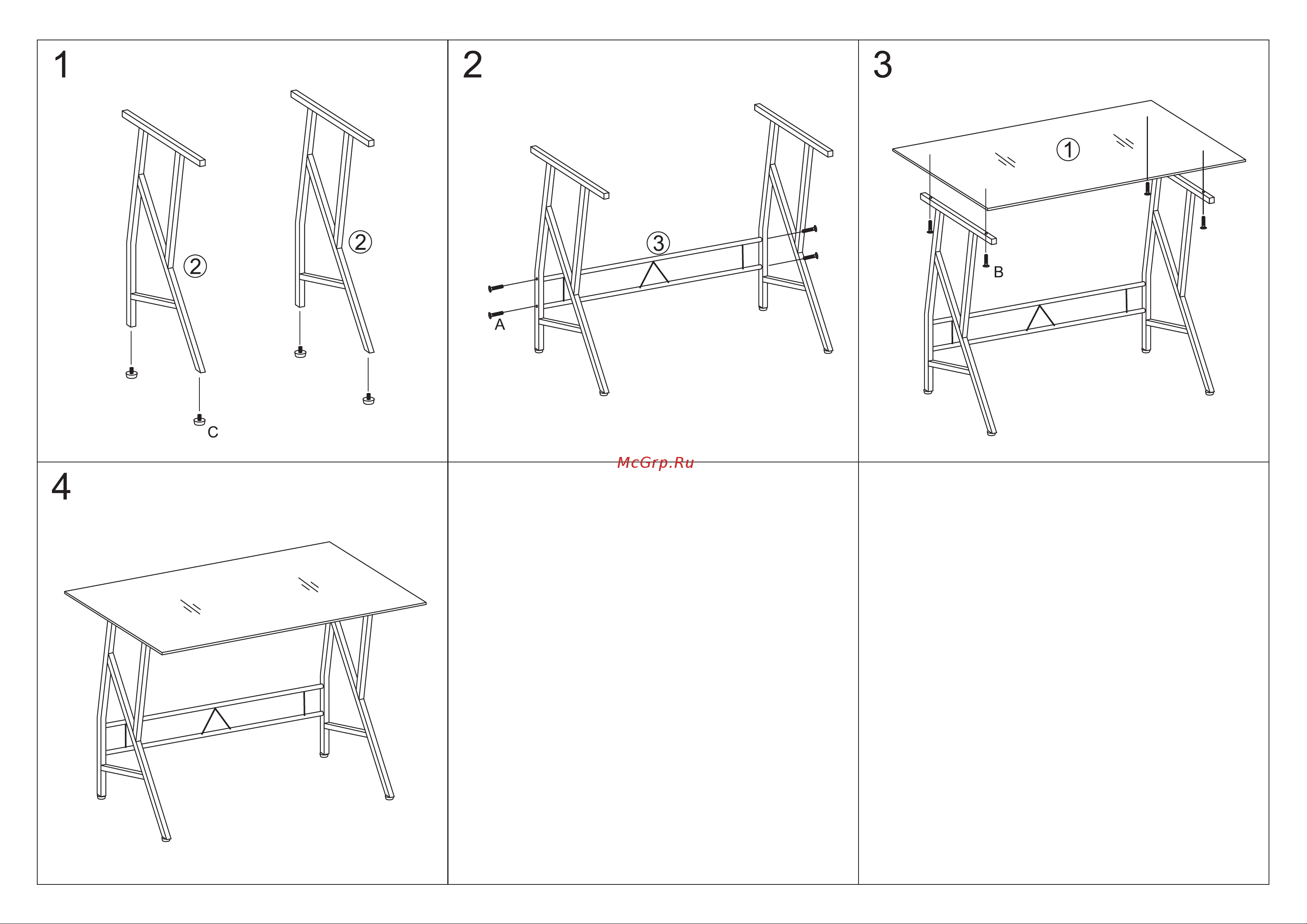 1

②

②

C

2

③

A

3

①

B

McGrp.Ru

4