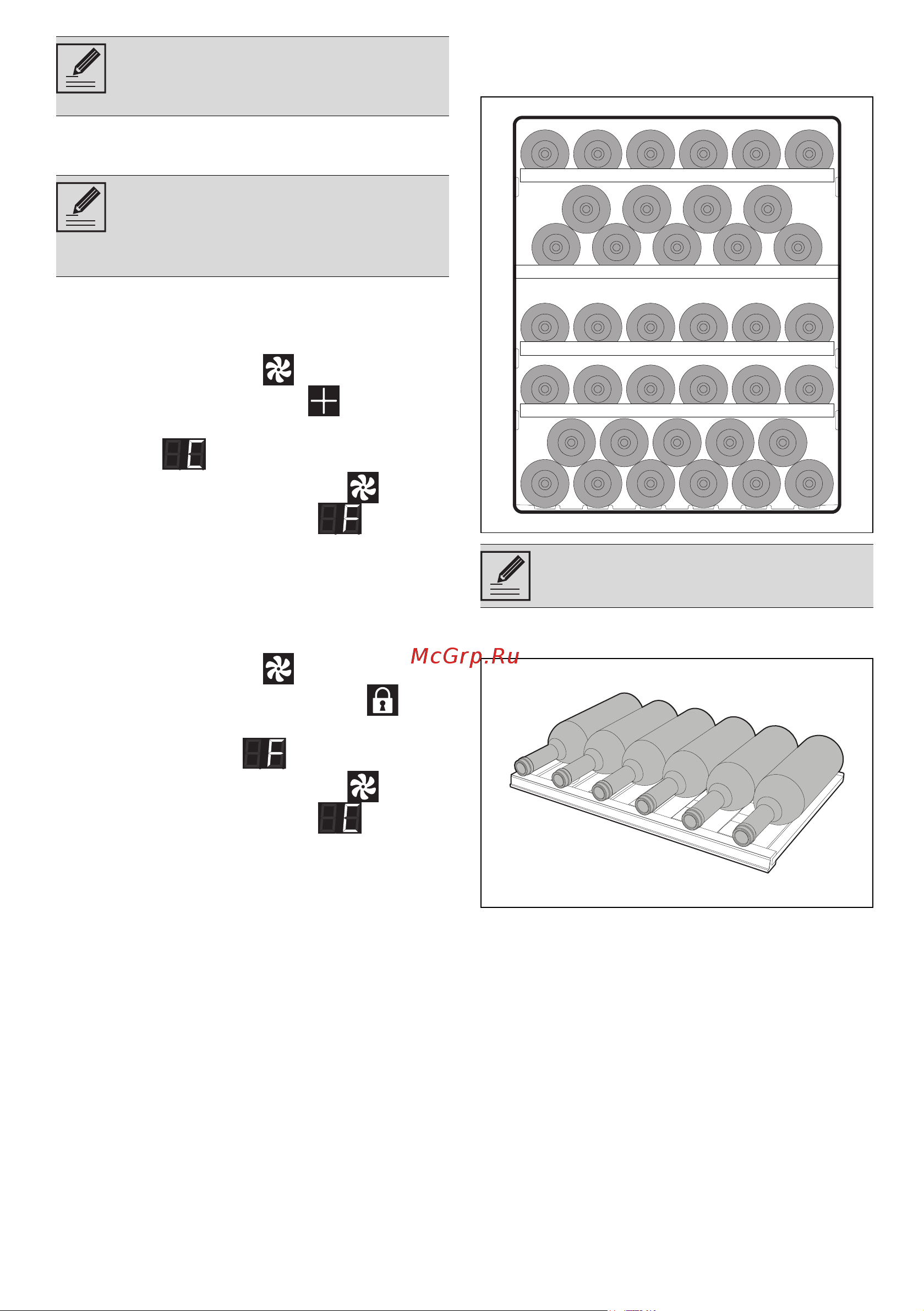 C

F

McGrp.Ru

F

C