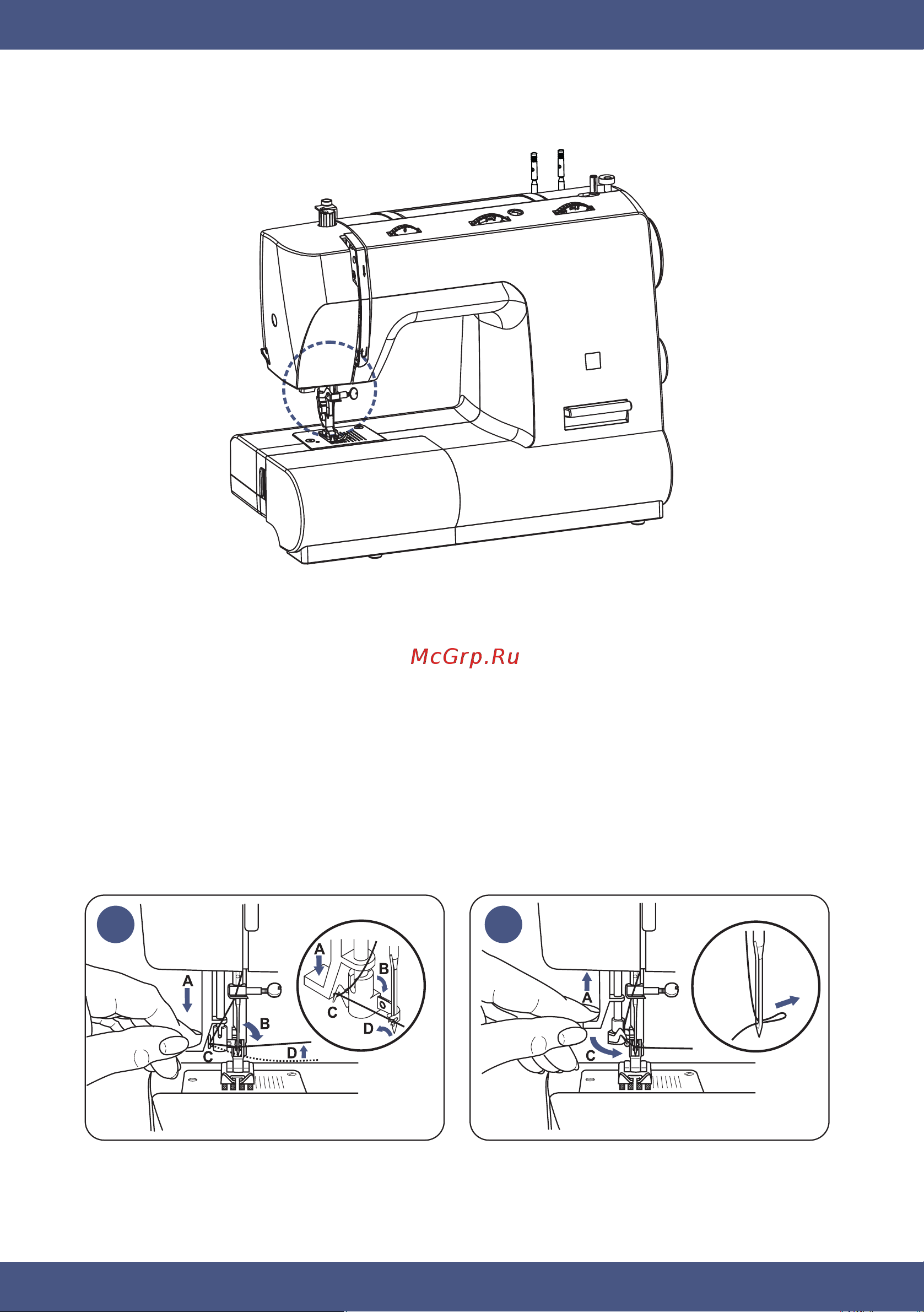 McGrp.Ru

A
B
C
D
A
B
C
D

A
C