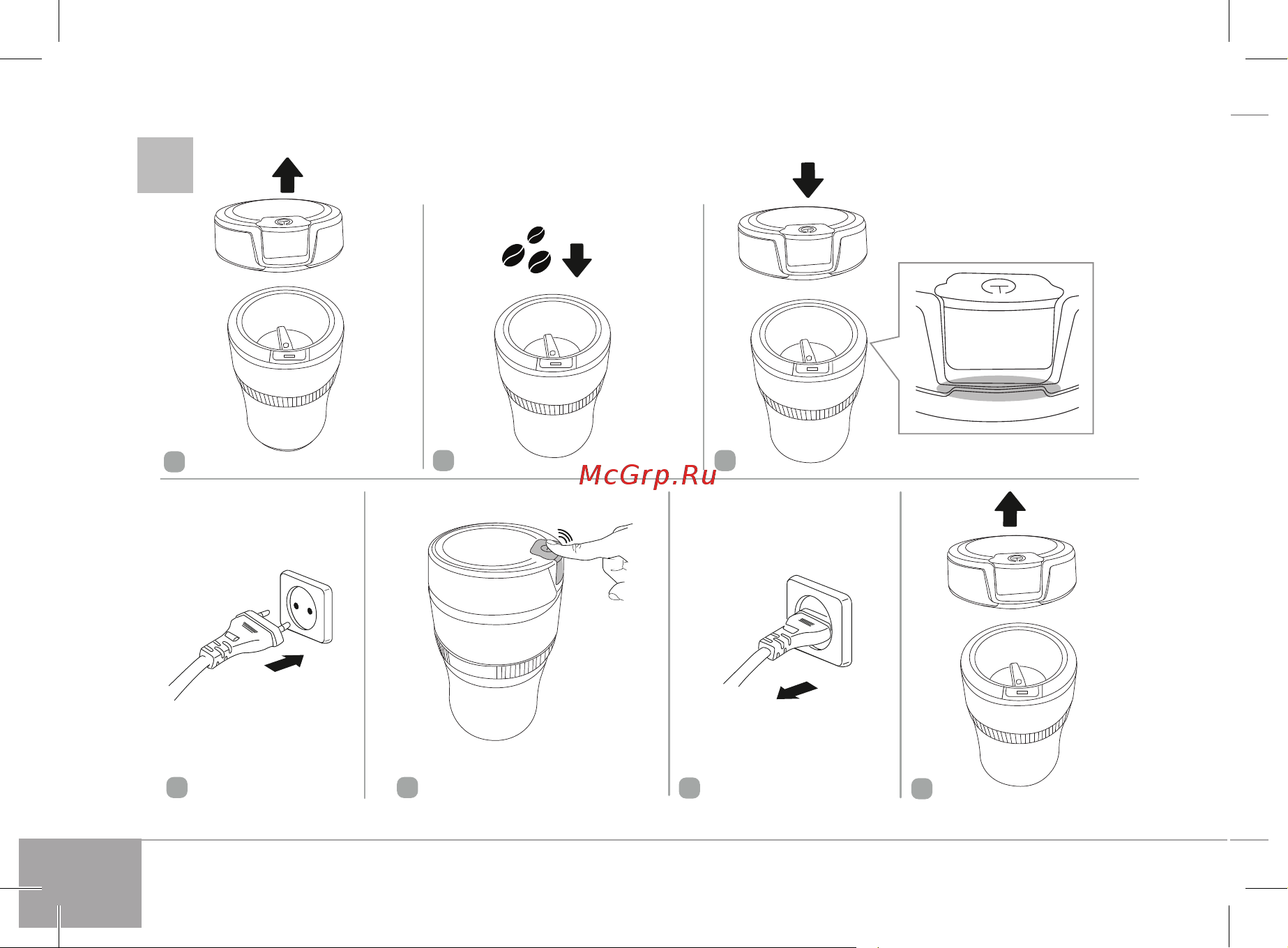 McGrp.Ru