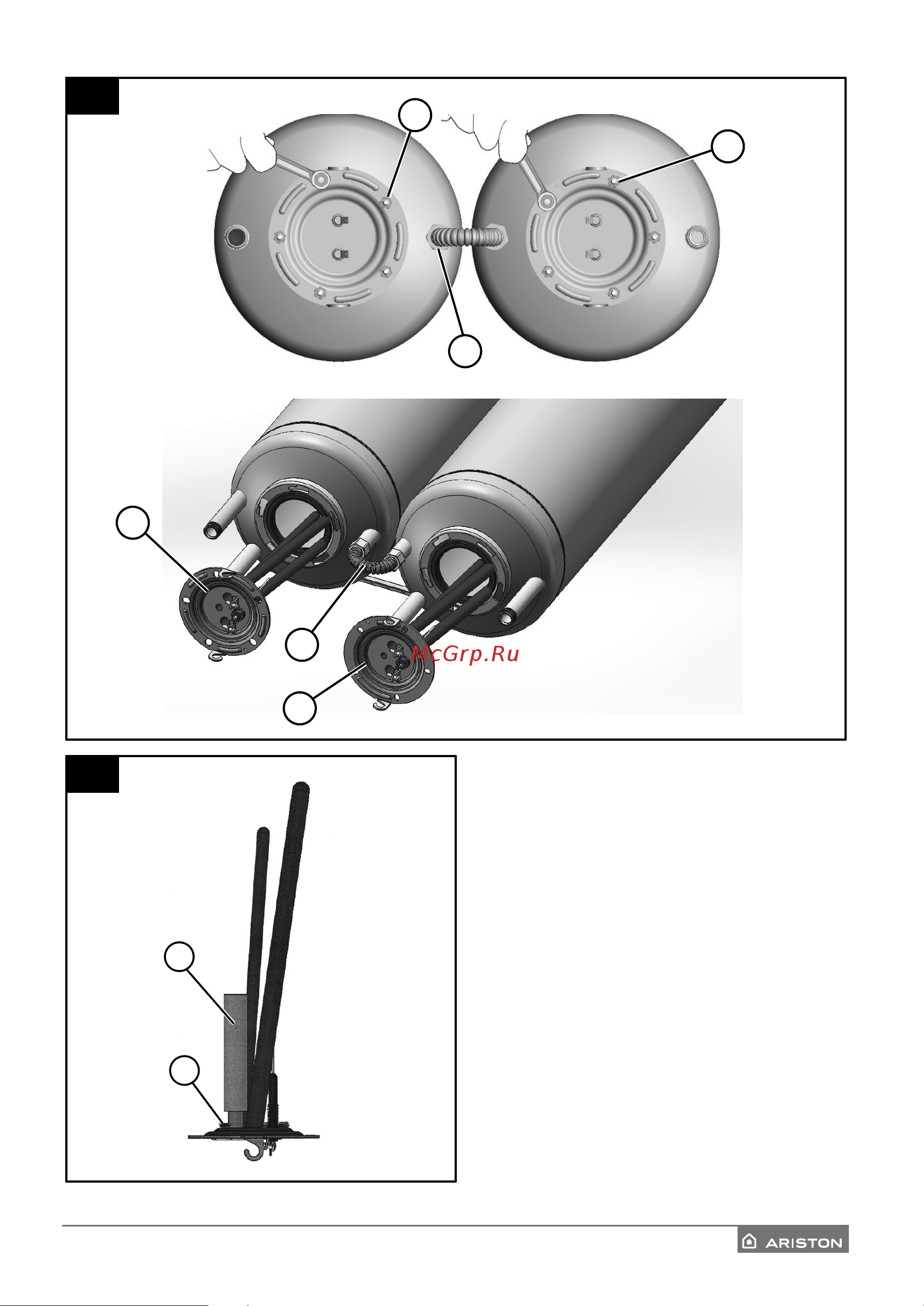 McGrp.Ru

ARISTON