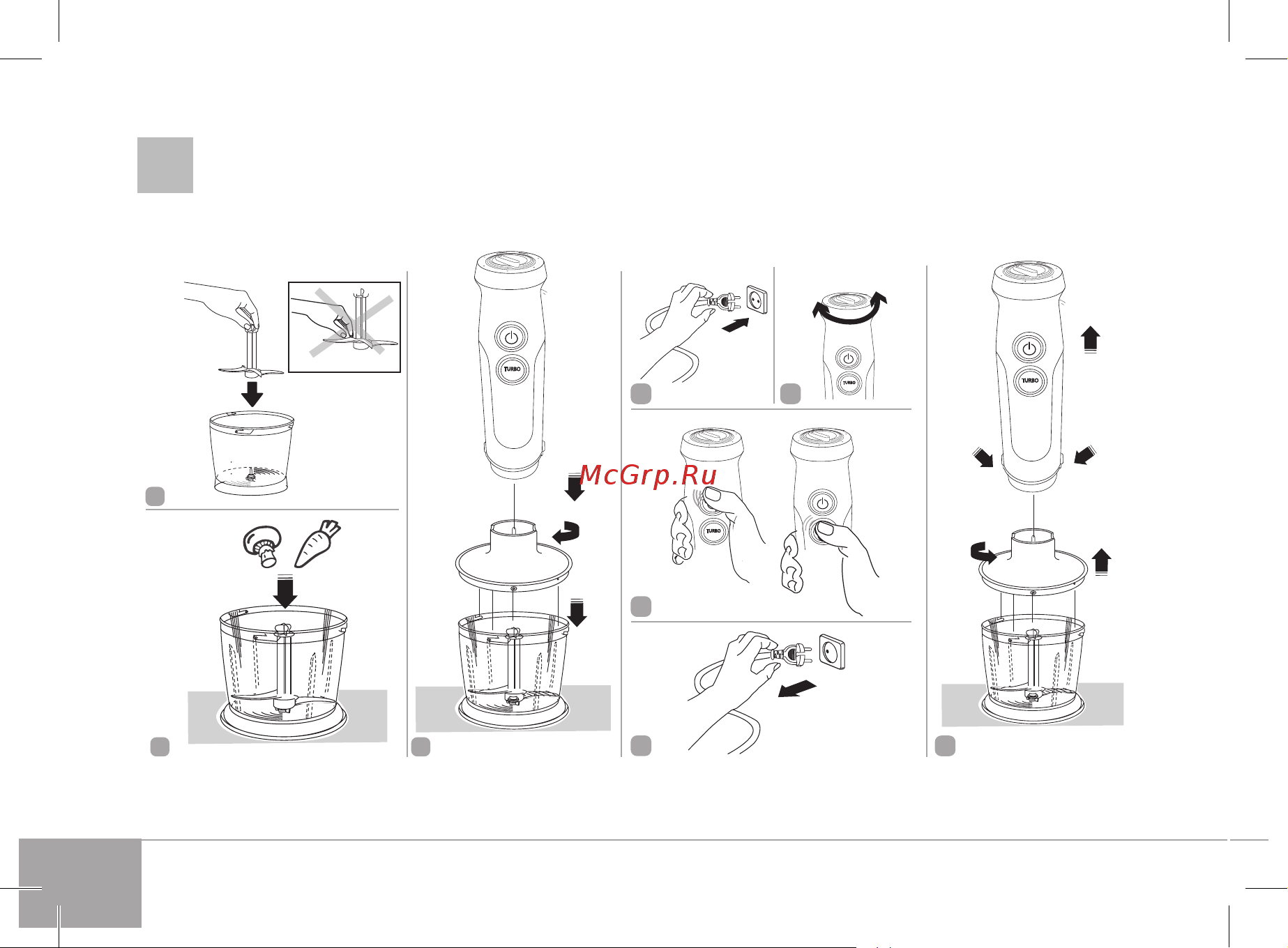 TURBO

TURBO

McGrp.Ru

TURBO

TURBO