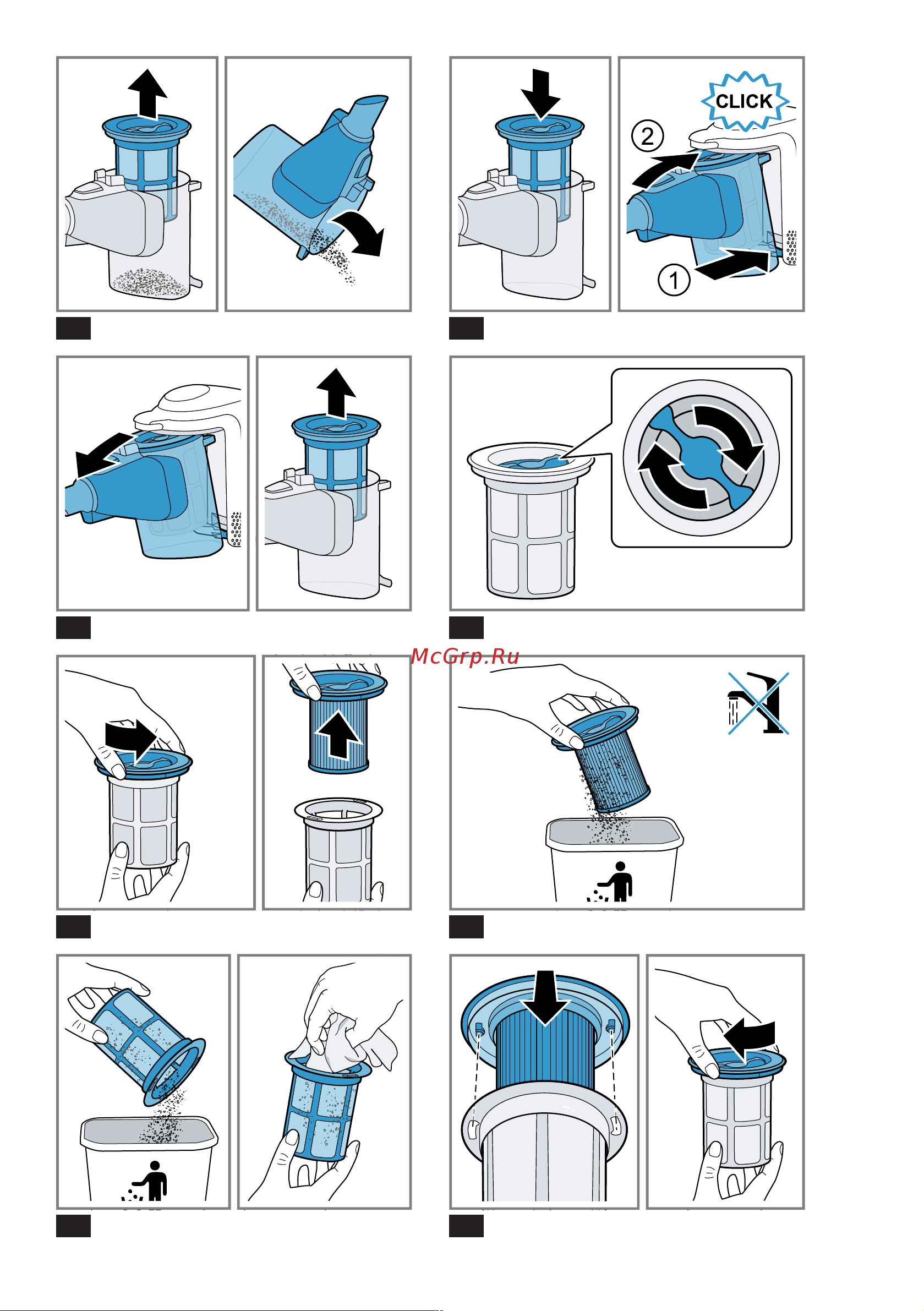 CLICK
2
1
McGrp.Ru