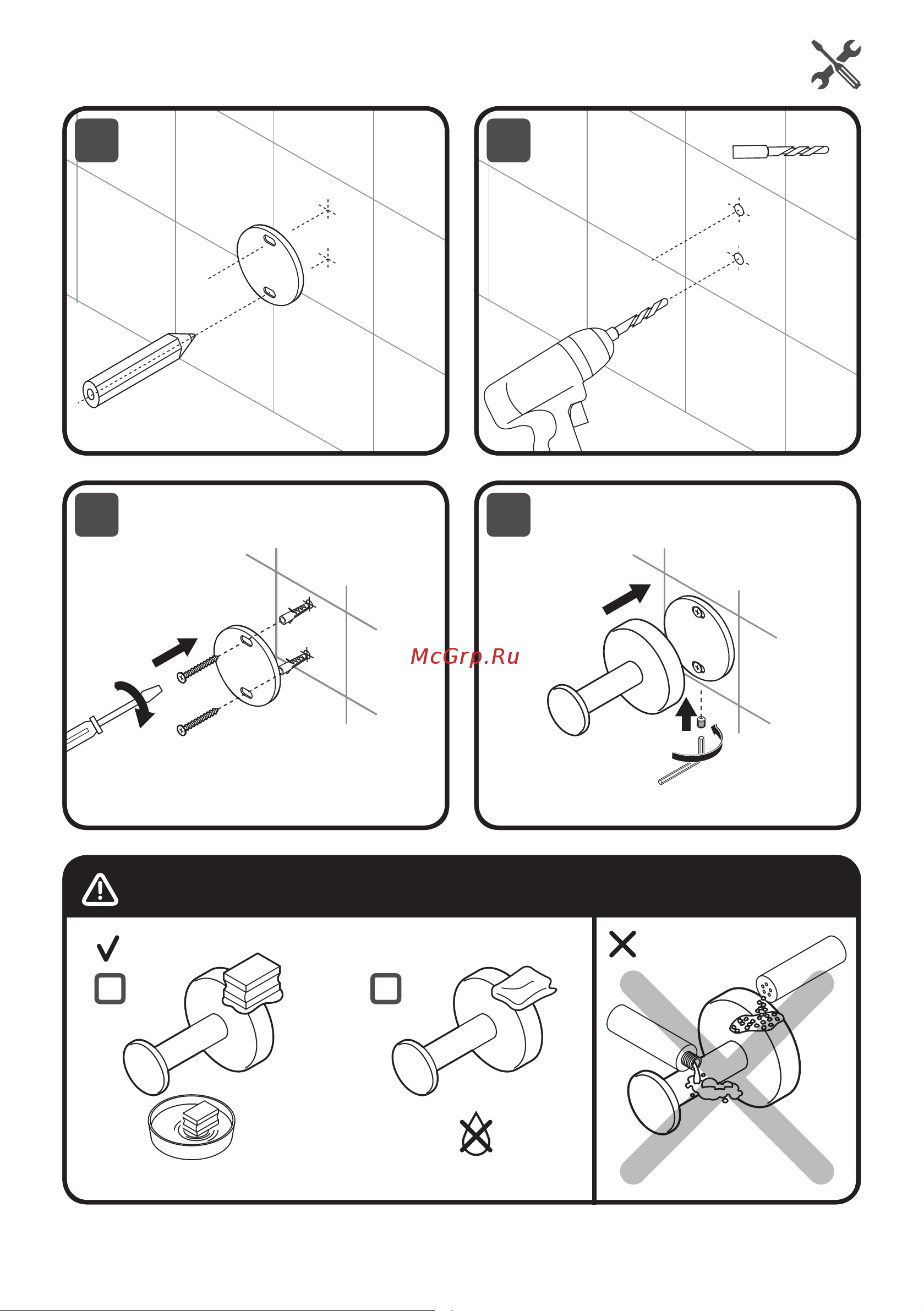 McGrp.Ru