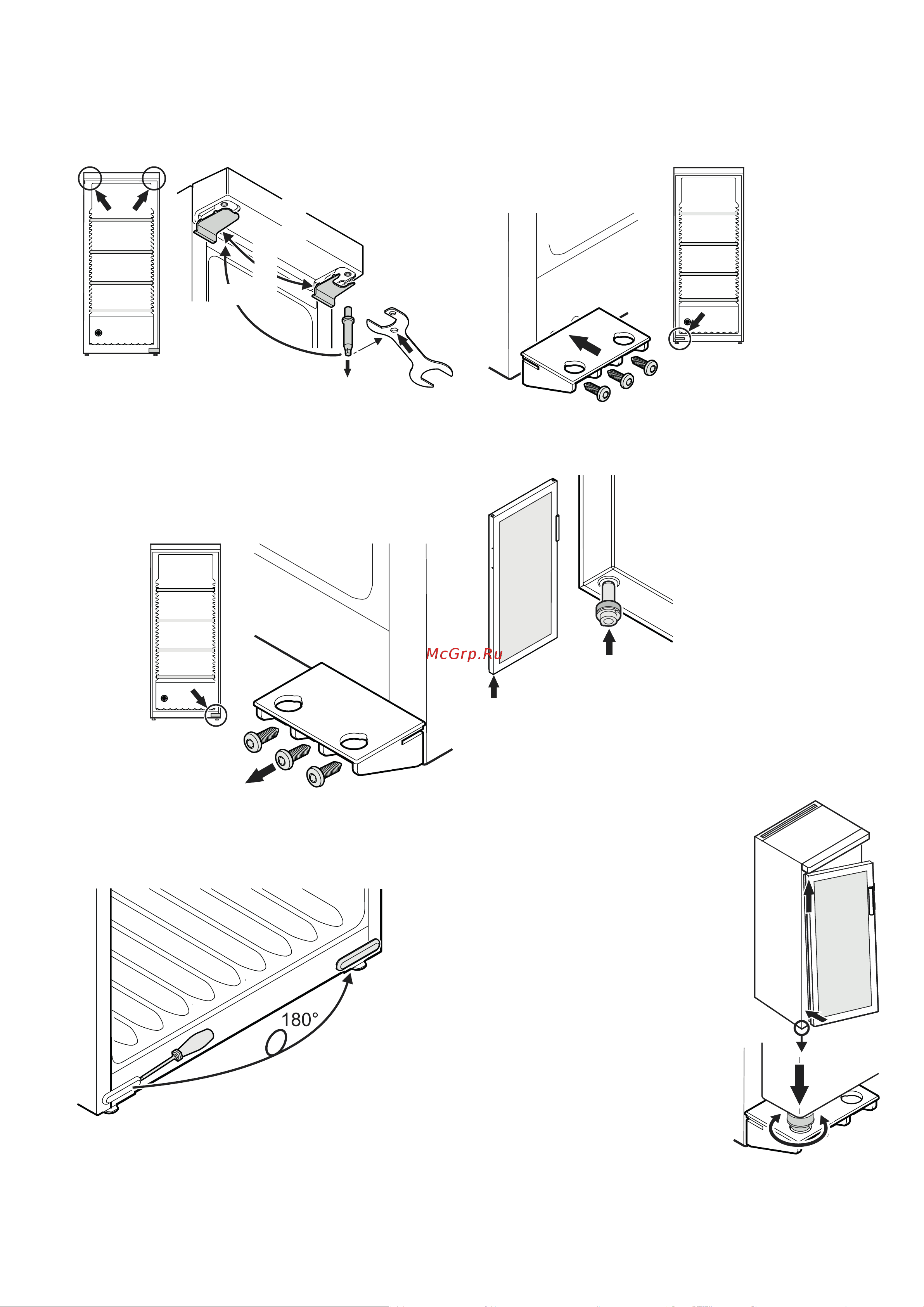 McGrp.Ru

180°