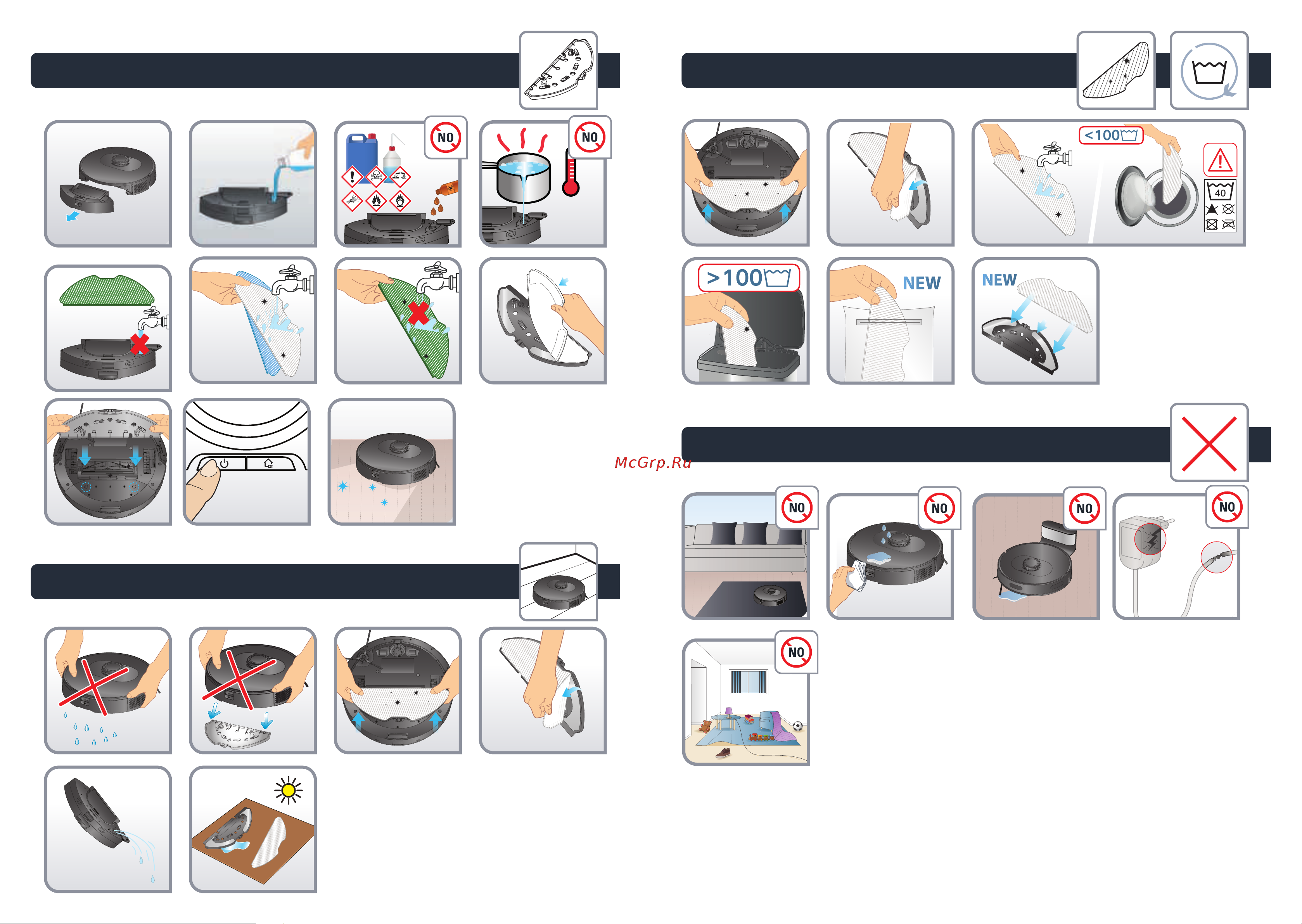 NO

NO

<100

40

>100

NEW

NEW

McGrp.Ru

NO

NO

NO

NO

NO