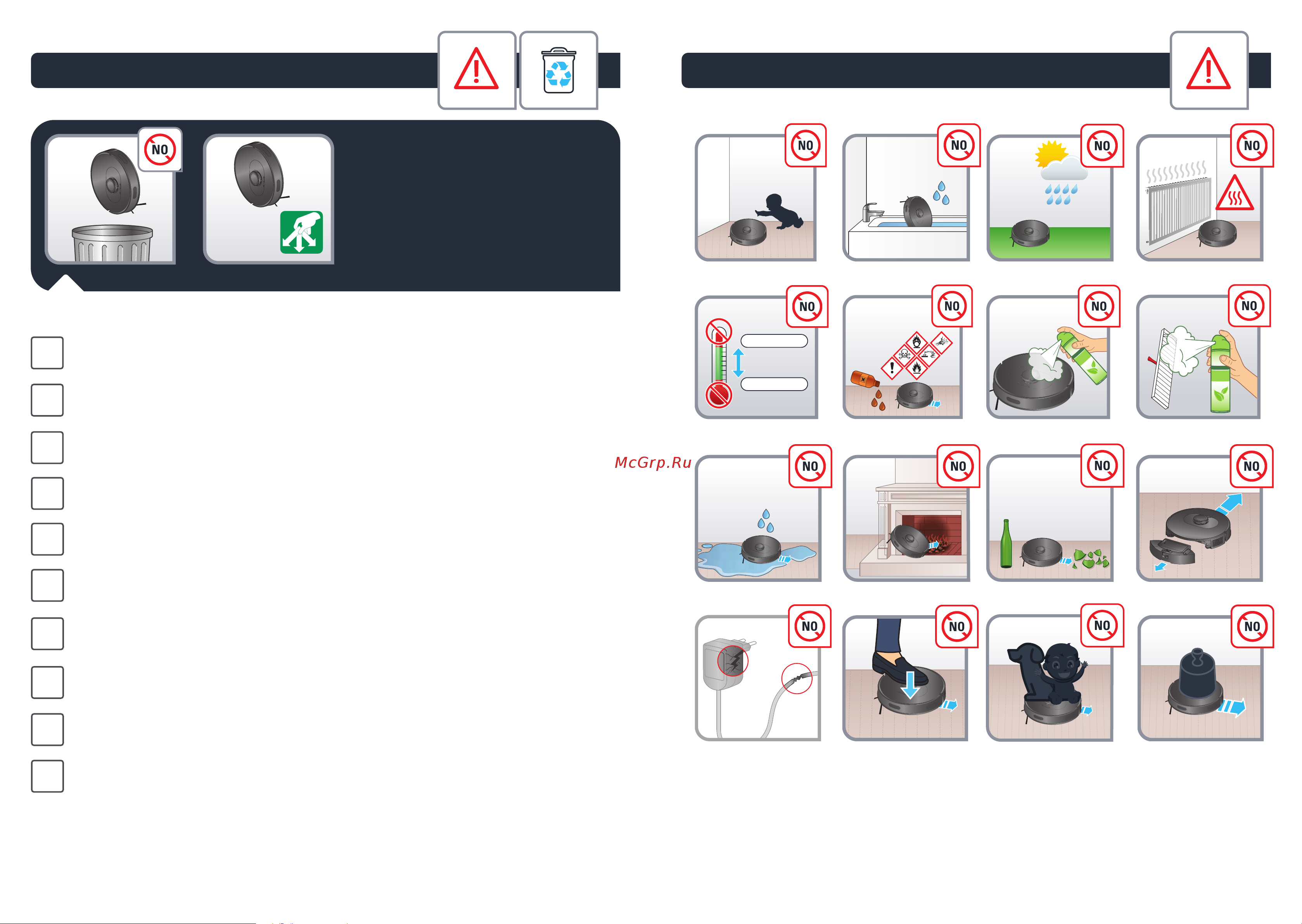 NO

McGrp.Ru

NO NO NO NO
NO NO NO NO
NO NO NO NO
NO NO NO NO