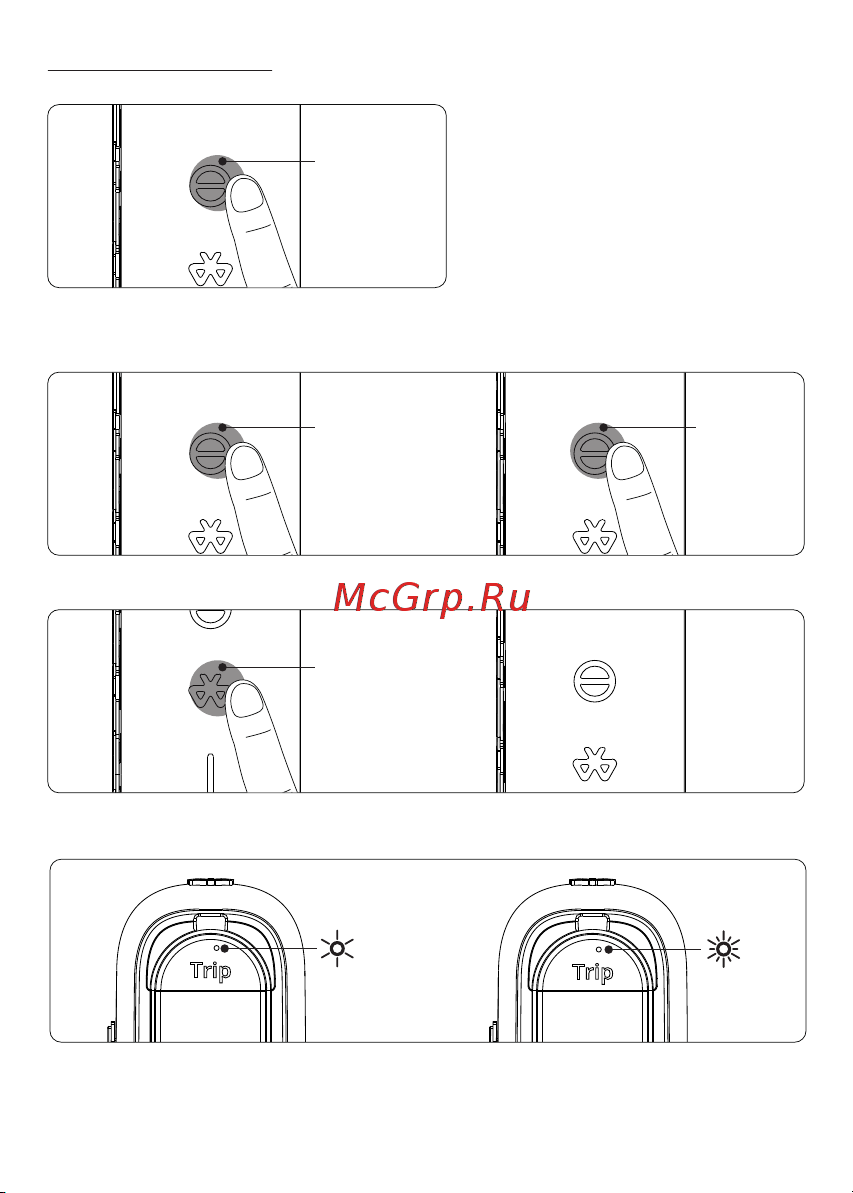 McGrp.Ru

Trip

Trip