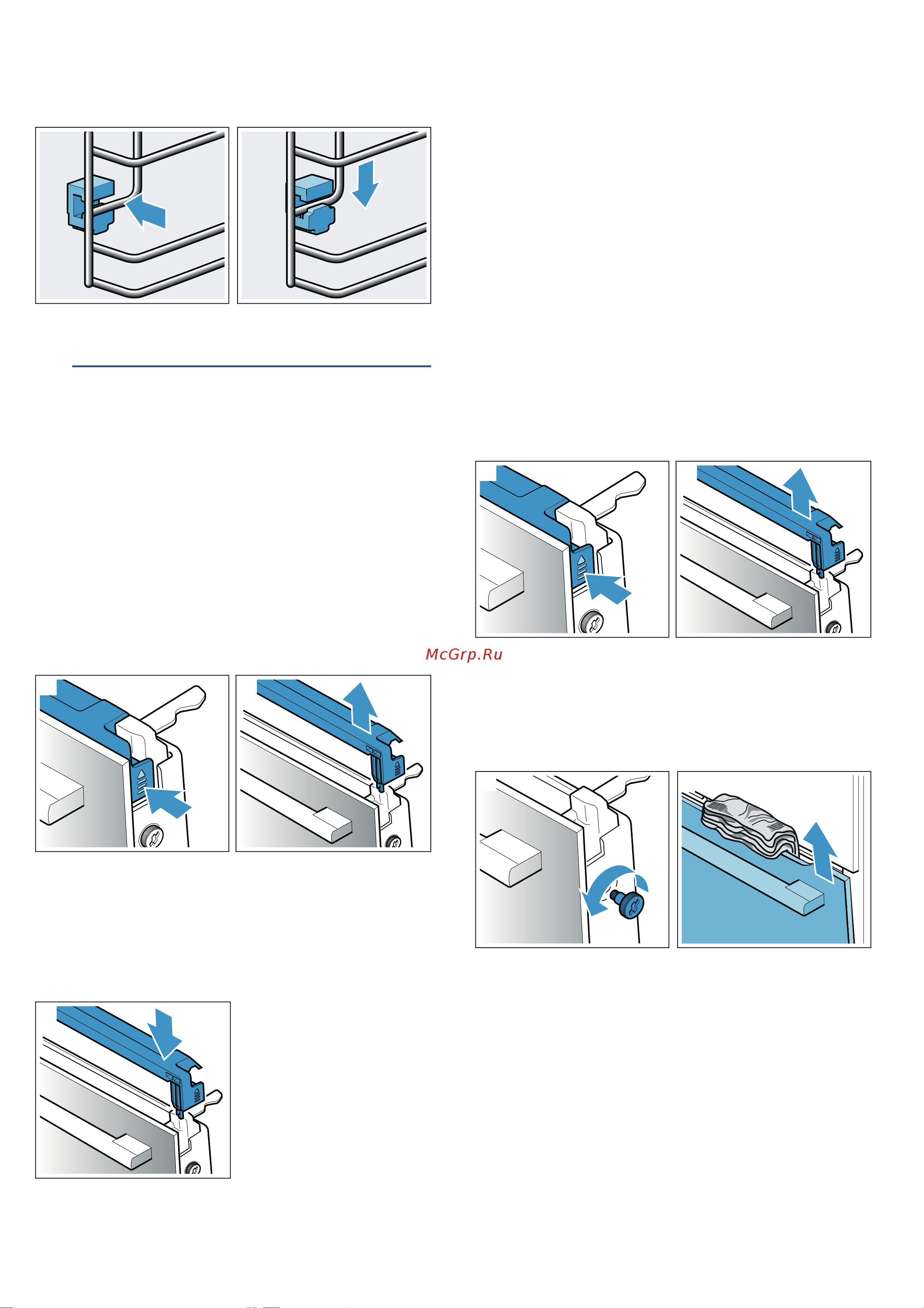 McGrp.Ru