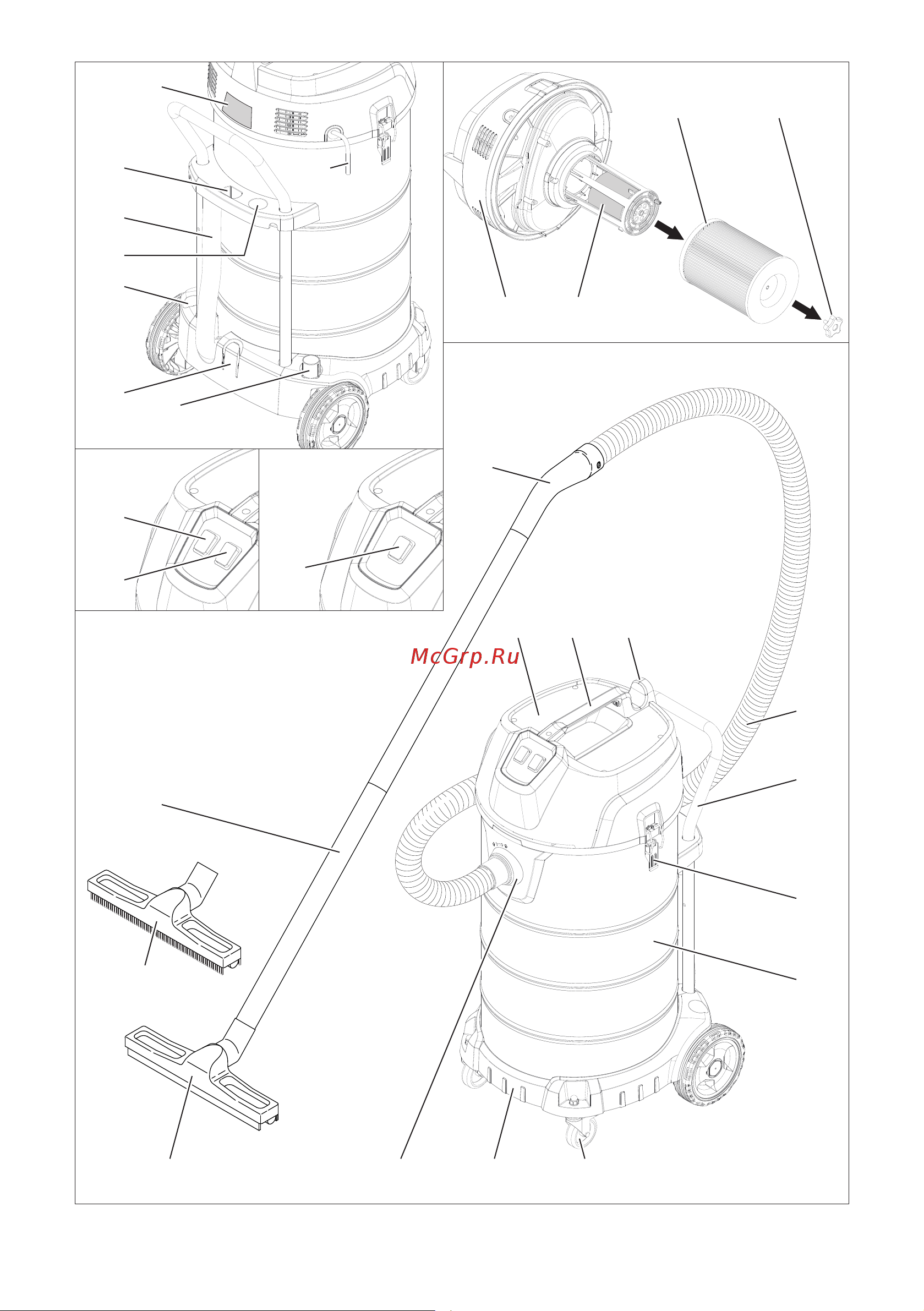 McGrp.Ru