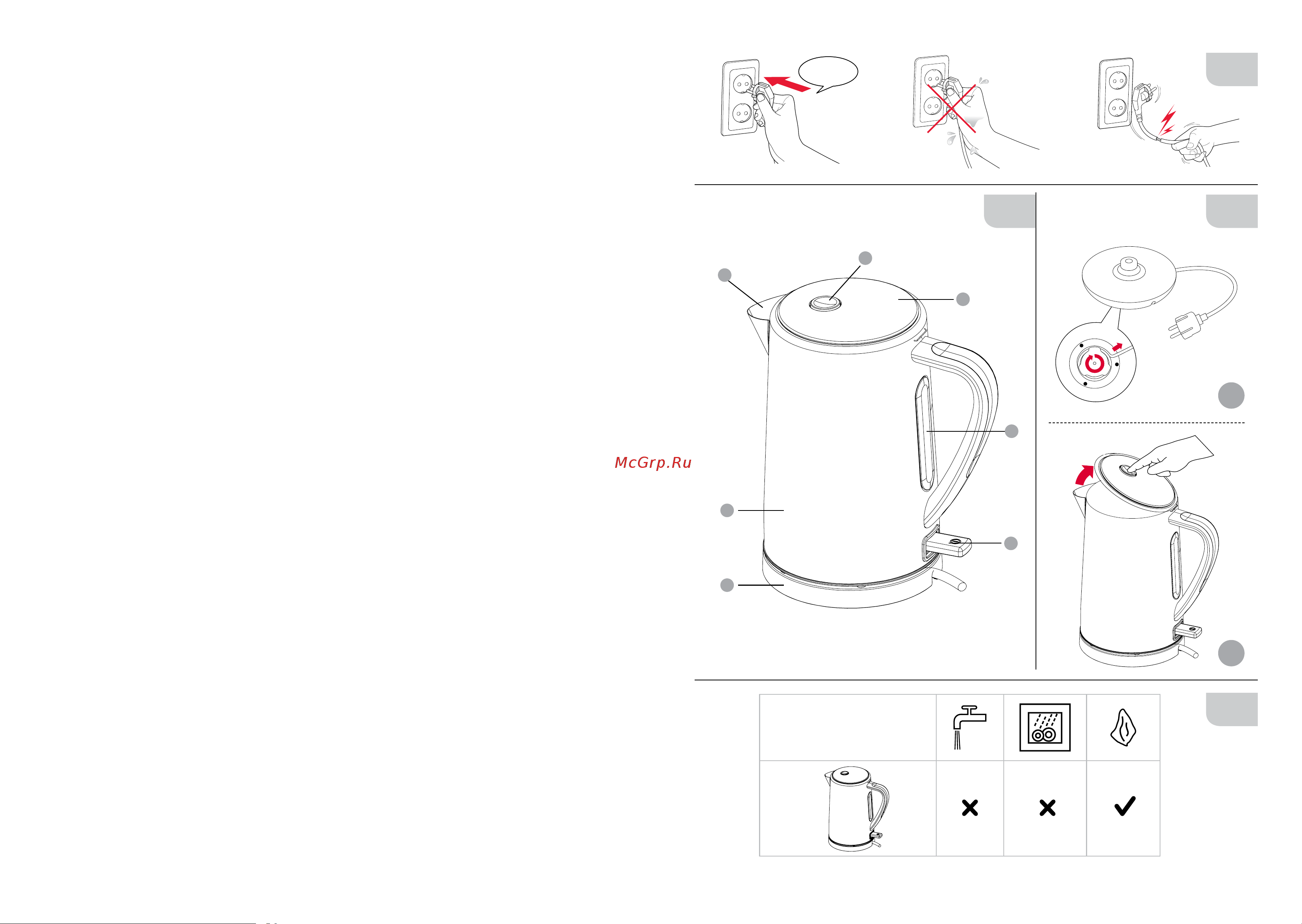 McGrp.Ru