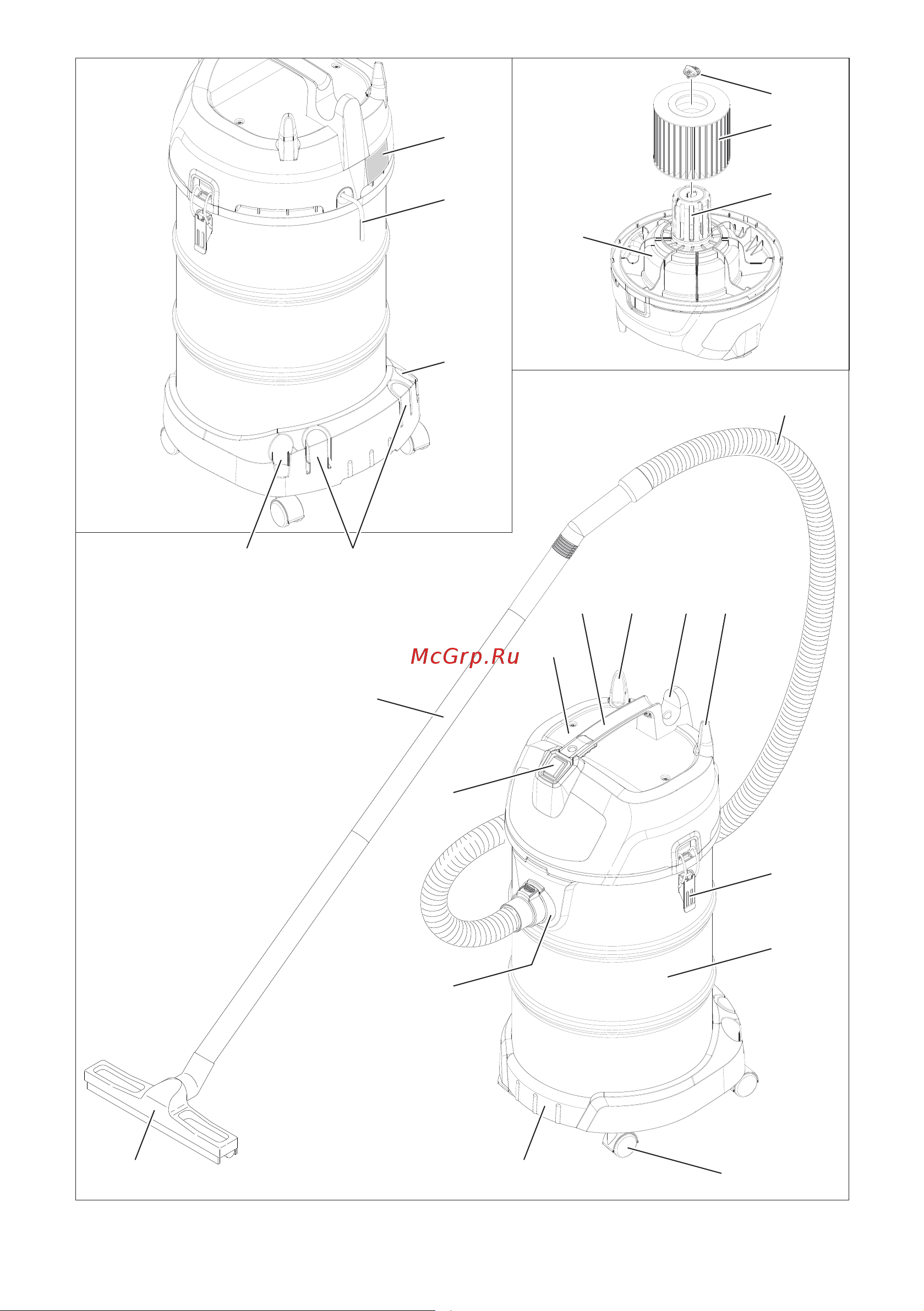 McGrp.Ru