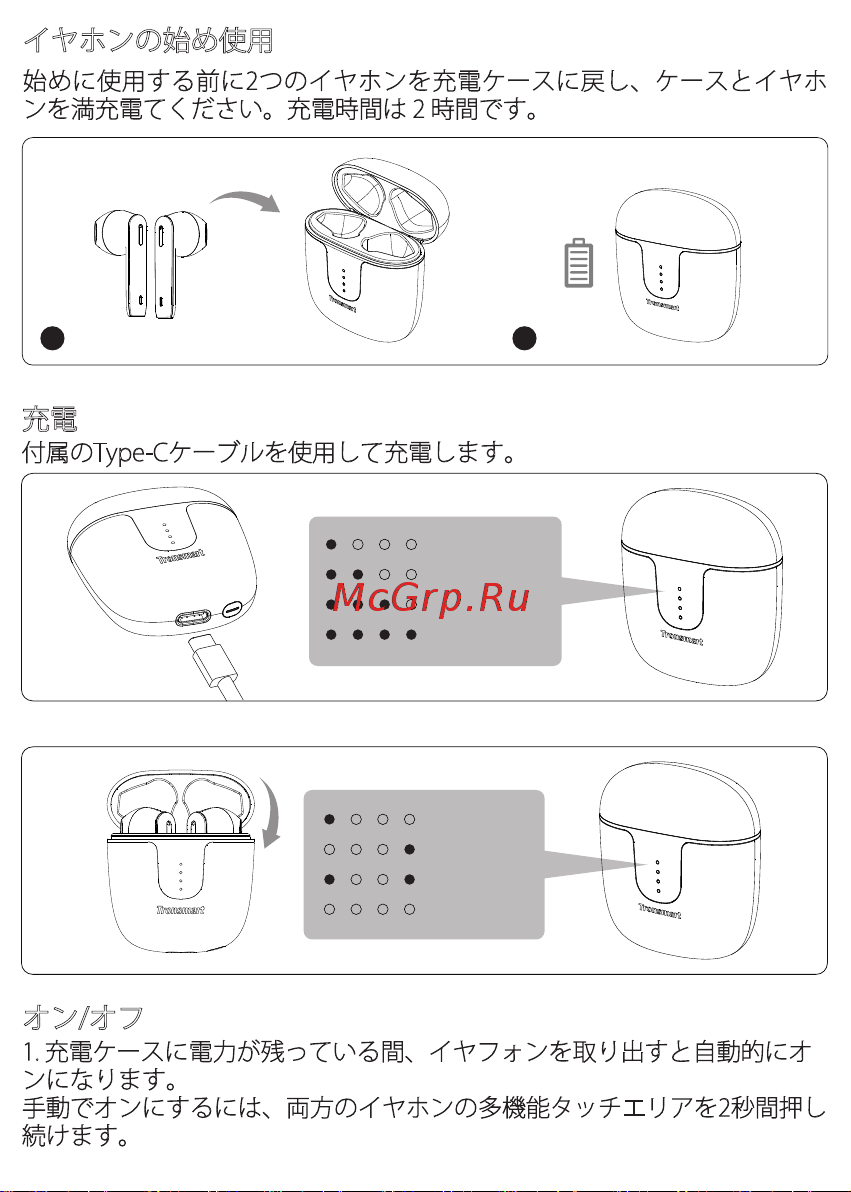 イヤホンの始め使用

始めに使用する前に2つのイヤホンを充電ケースに戻し、ケースとイヤホンを満充電てください。充電時間は 2 時間です。

Tronsmart

Tronsmart

充電

付属のType-Cケーブルを使用して充電します。

Tronsmart

McGrp.Ru

Tronsmart

Tronsmart

Tronsmart

オン/オフ

1. 充電ケースに電力が残っている間、イヤフォンを取り出すと自動的にオンになります。
手動でオンにするには、両方のイヤホンの多機能タッチエリアを2秒間押し続けます。