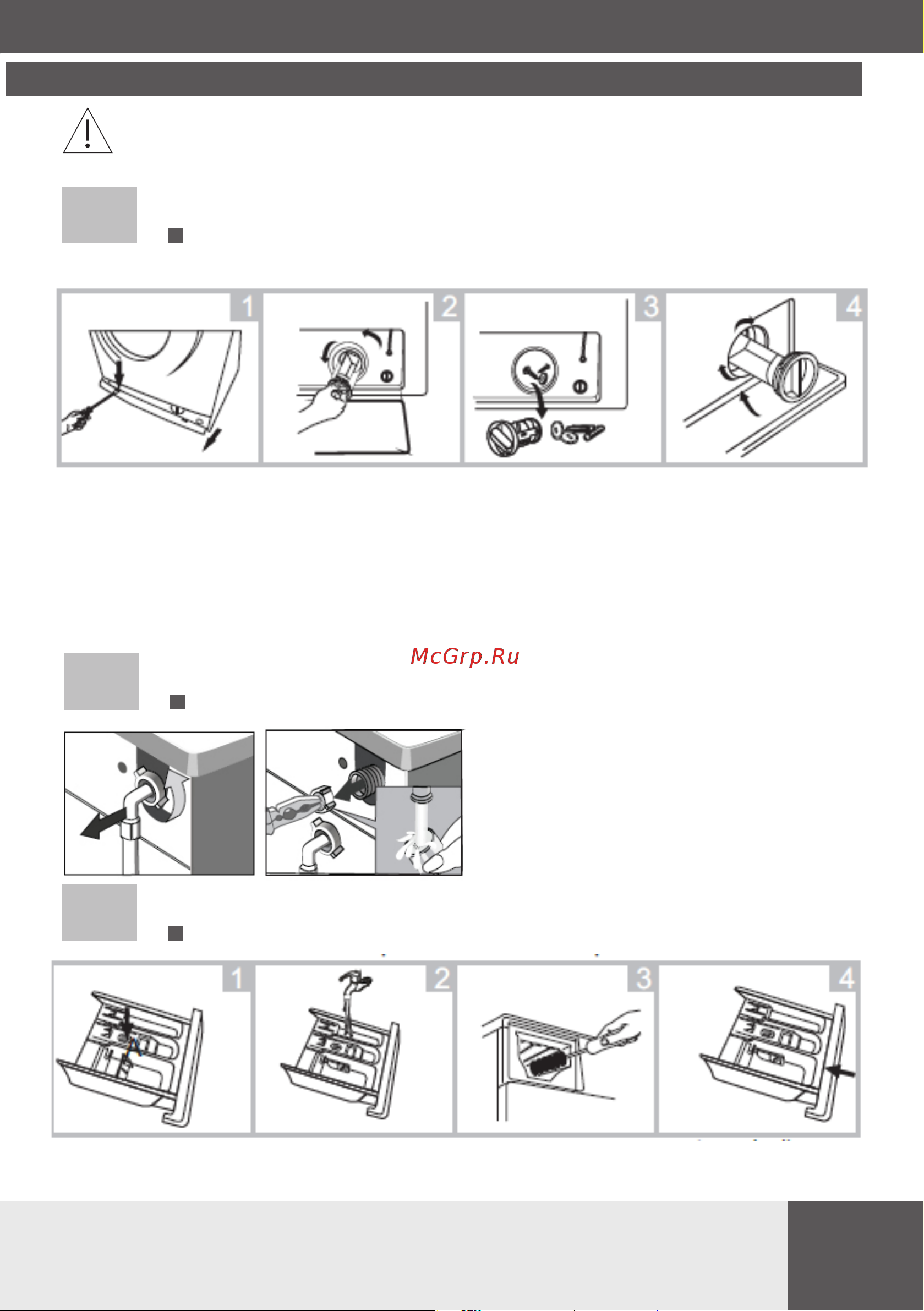 1
2
3
4

McGrp.Ru

1
2
3
4