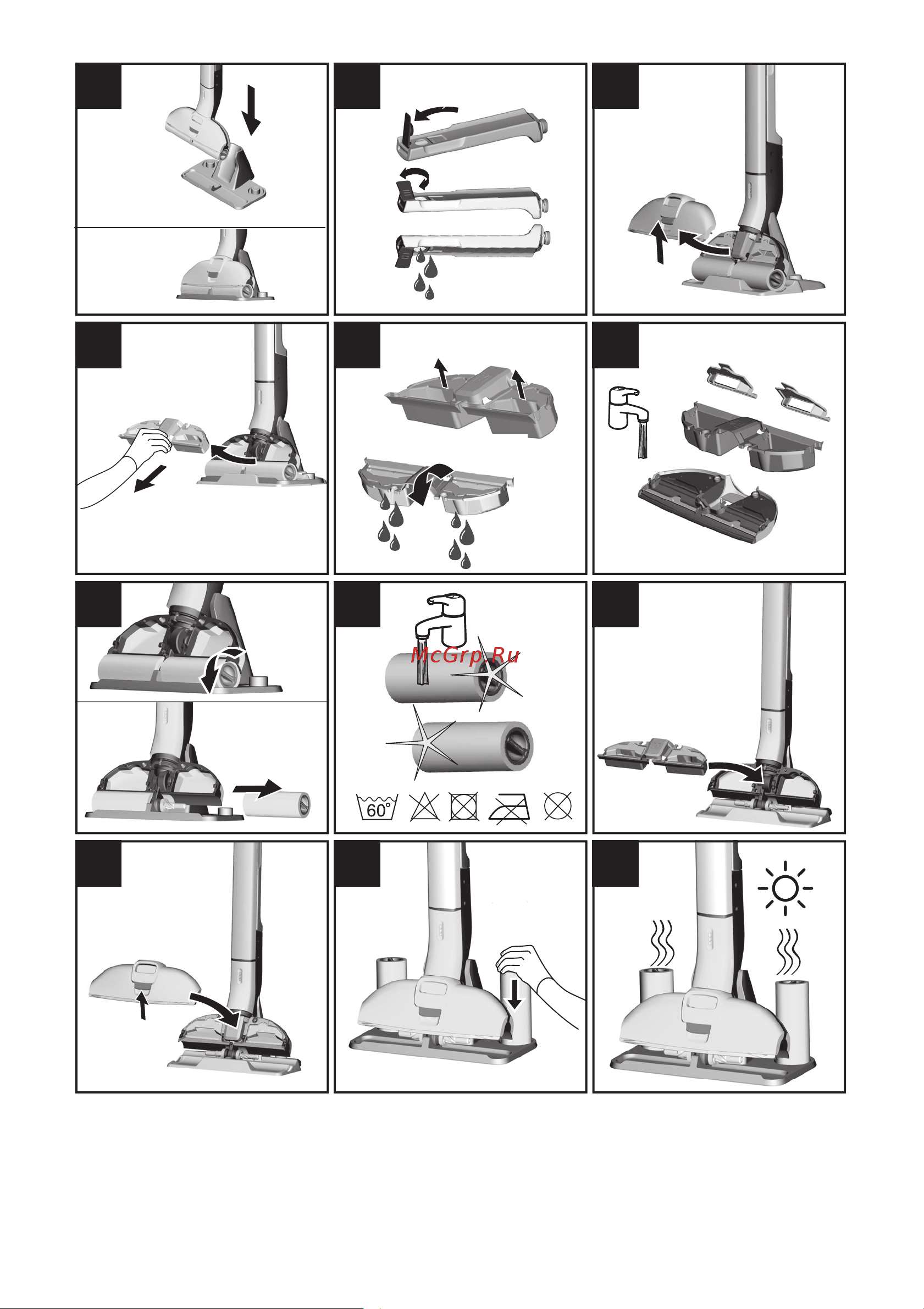 McGrp.Ru

60°