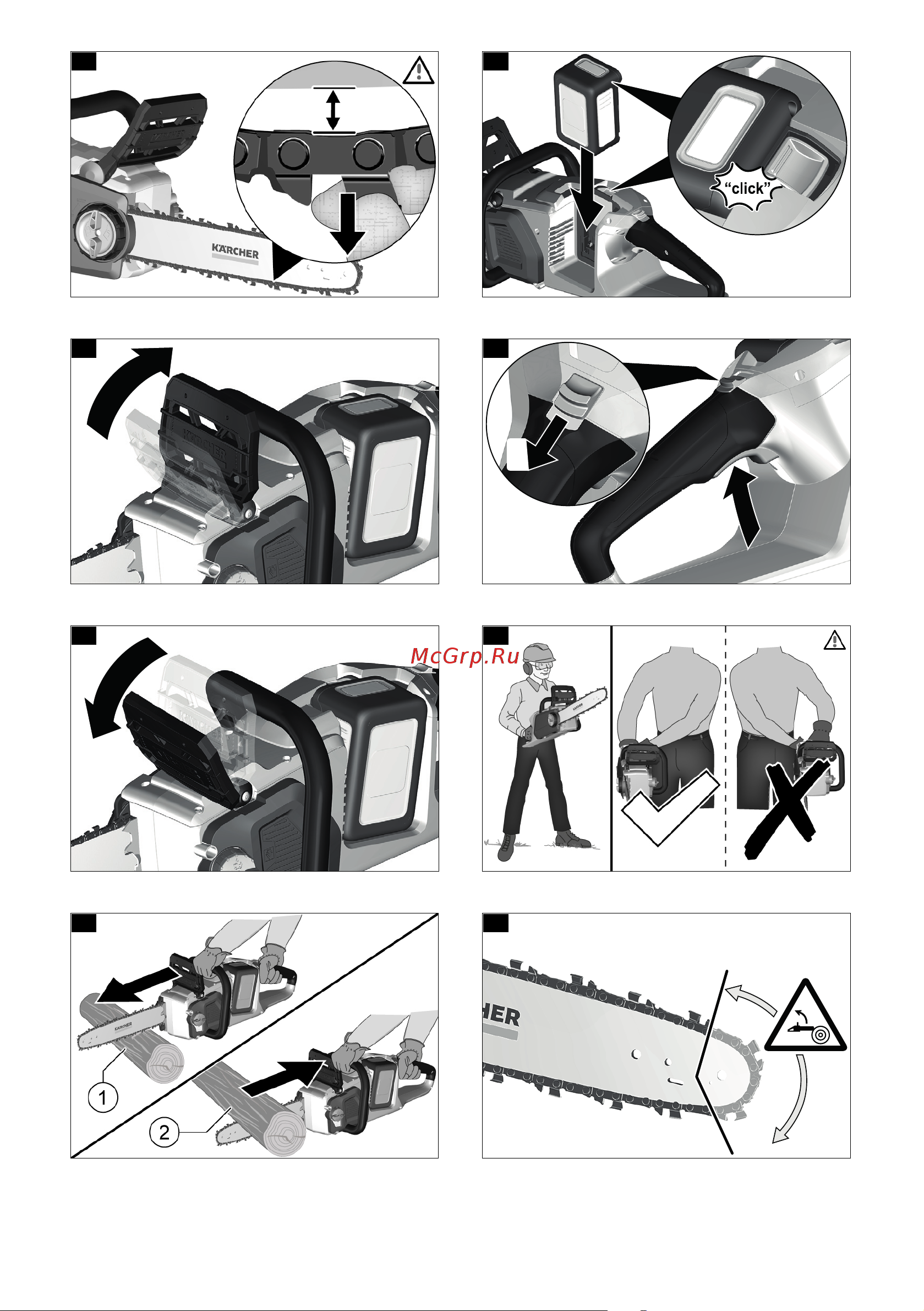 KÄRCHER

"click"

KÄRCHER

McGrp.Ru

KÄRCHER

1

2

HER