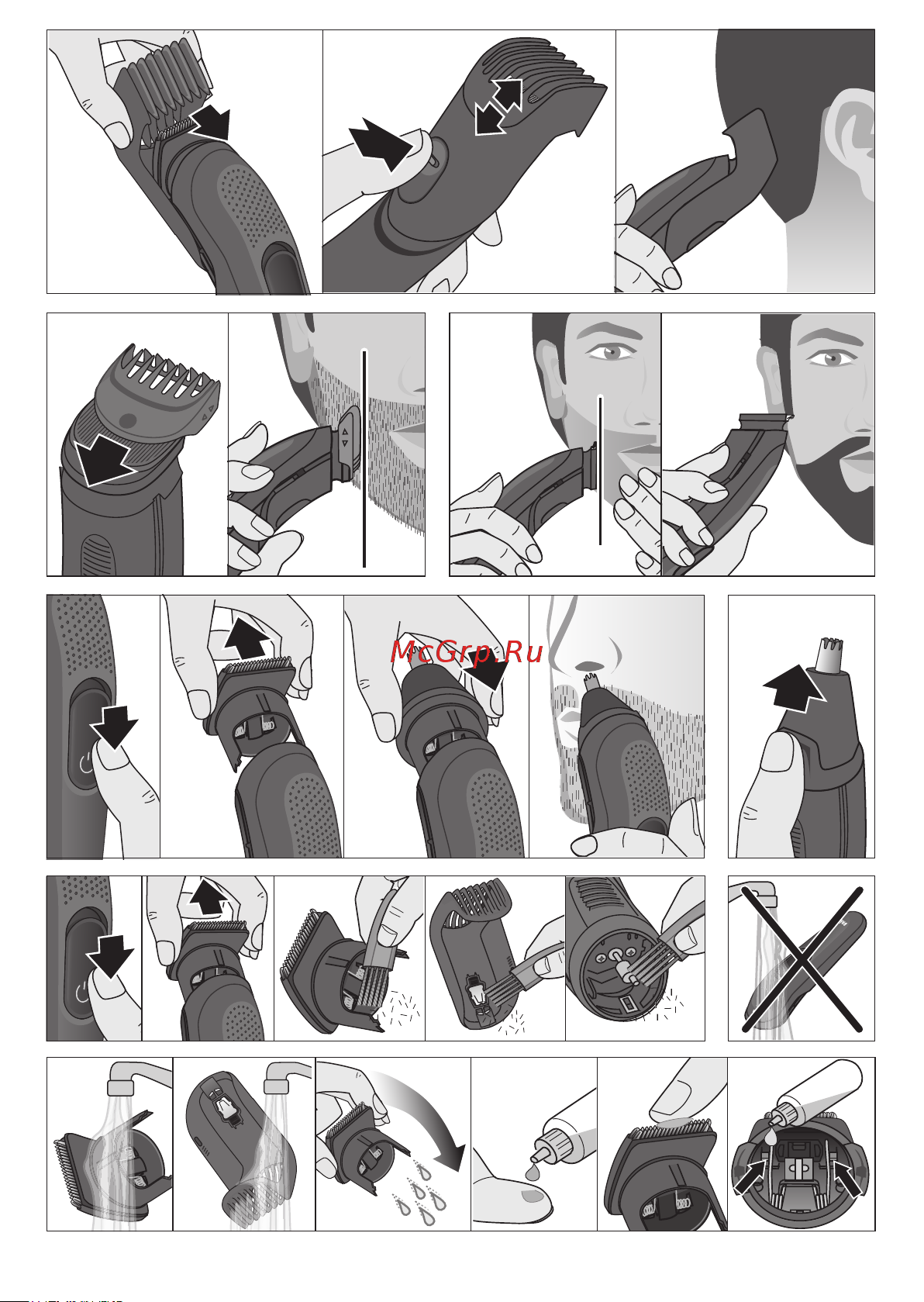 McGrp.Ru