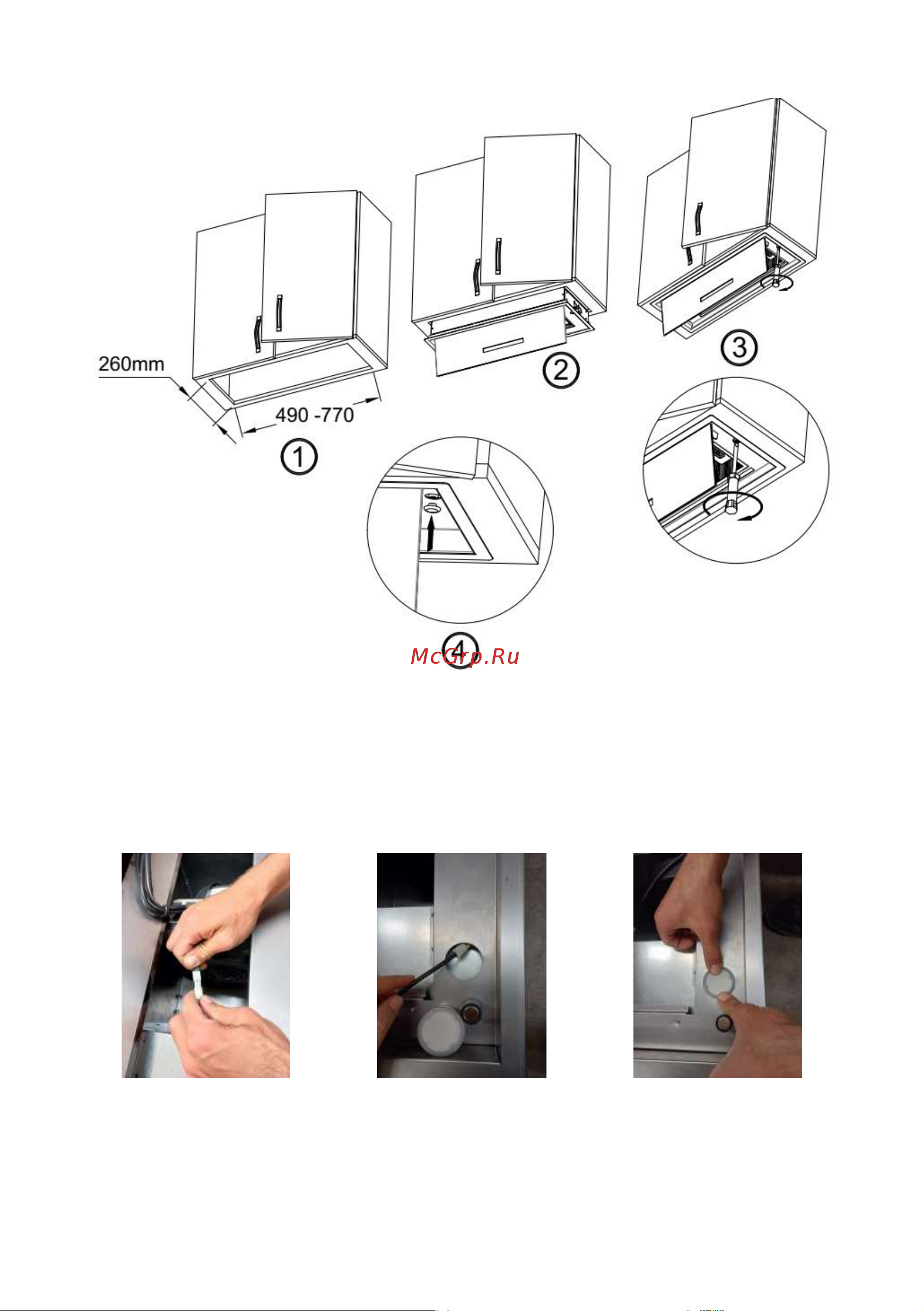 260mm
490 -770
1
2
3
4
McGrp.Ru