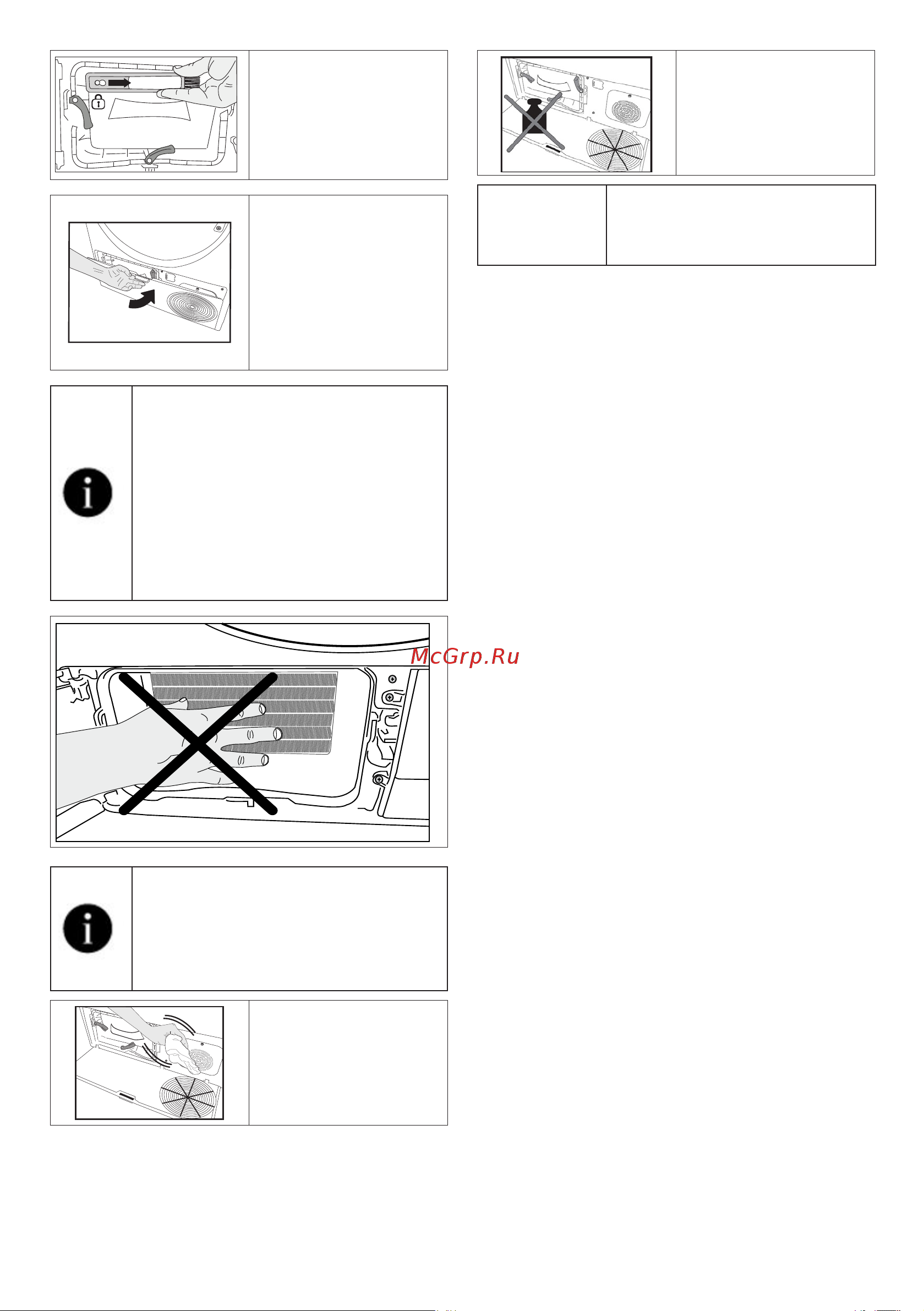 McGrp.Ru