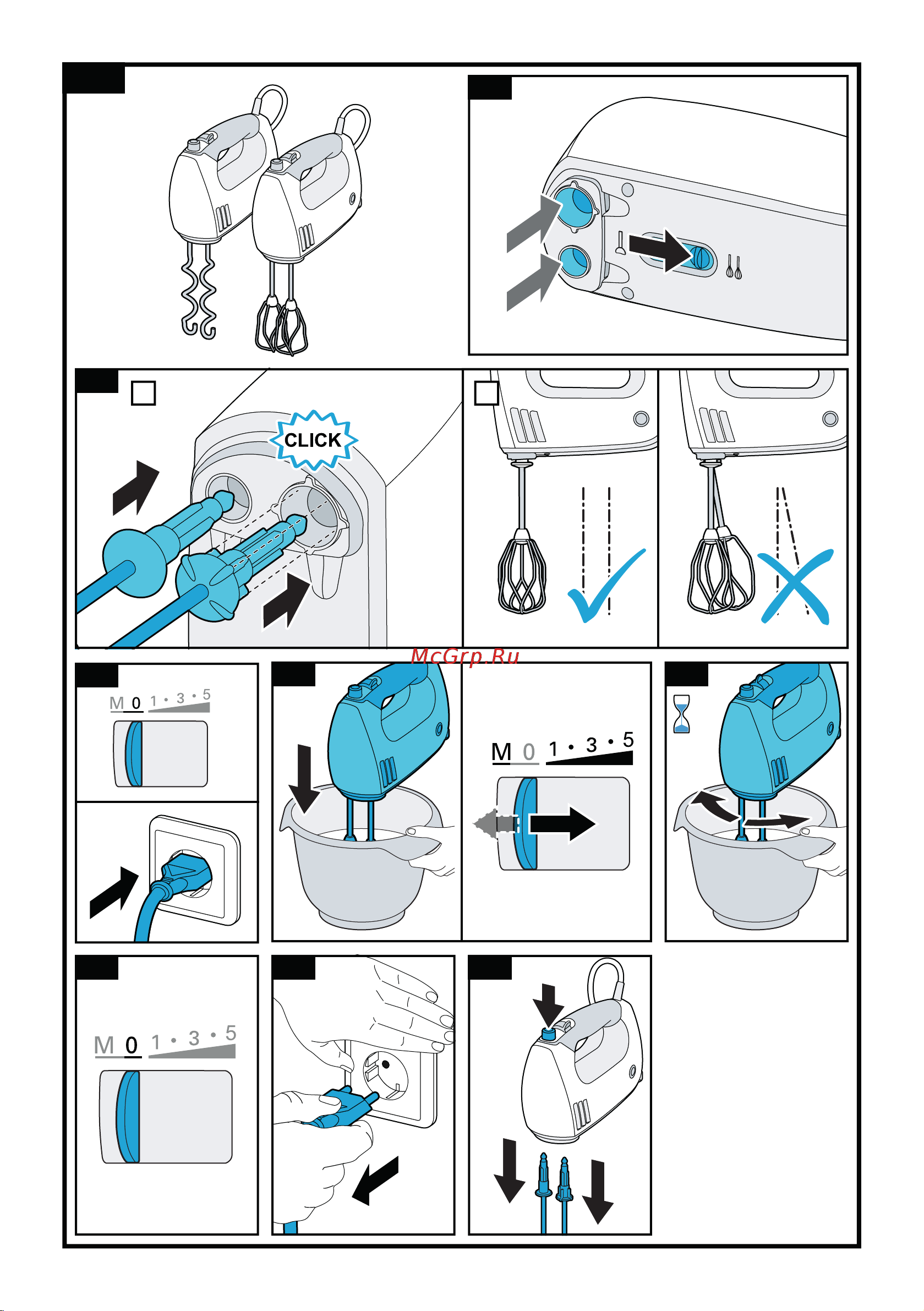 CLICK

McGrp.Ru

M 0 1 • 3 • 5

M 0 1 • 3 • 5

M 0 1 • 3 • 5