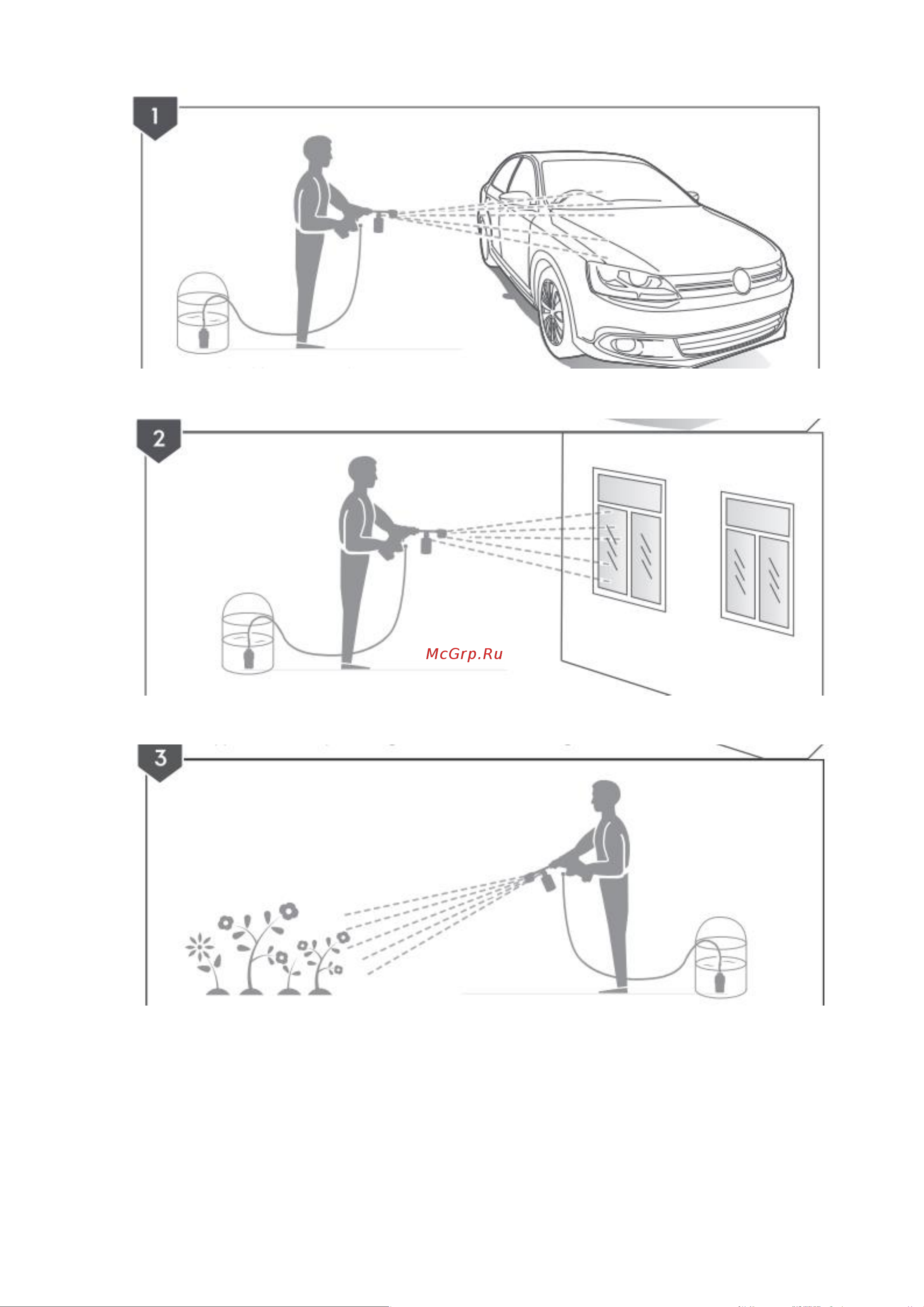 1

2

McGrp.Ru

3