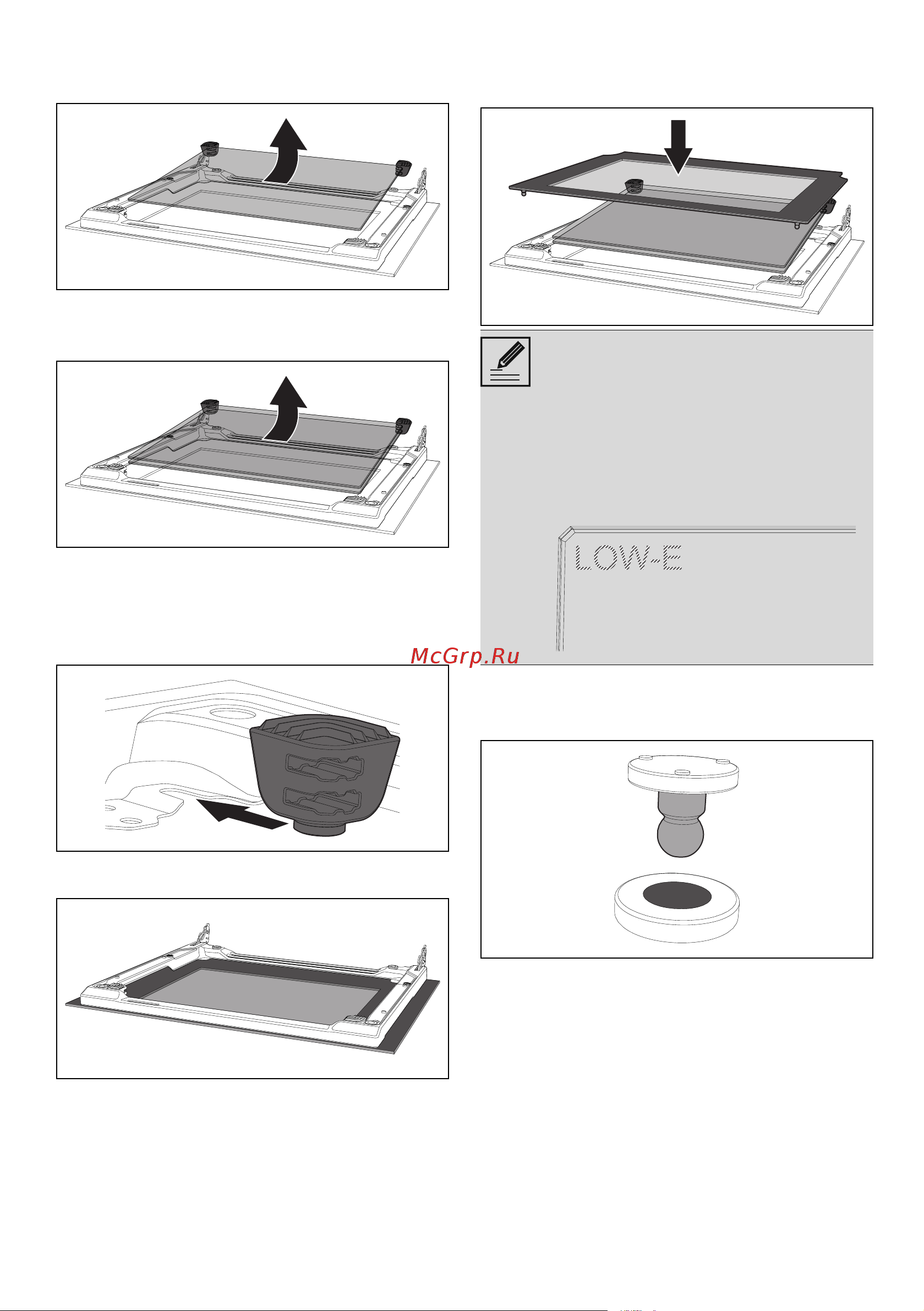 LOW-E

McGrp.Ru