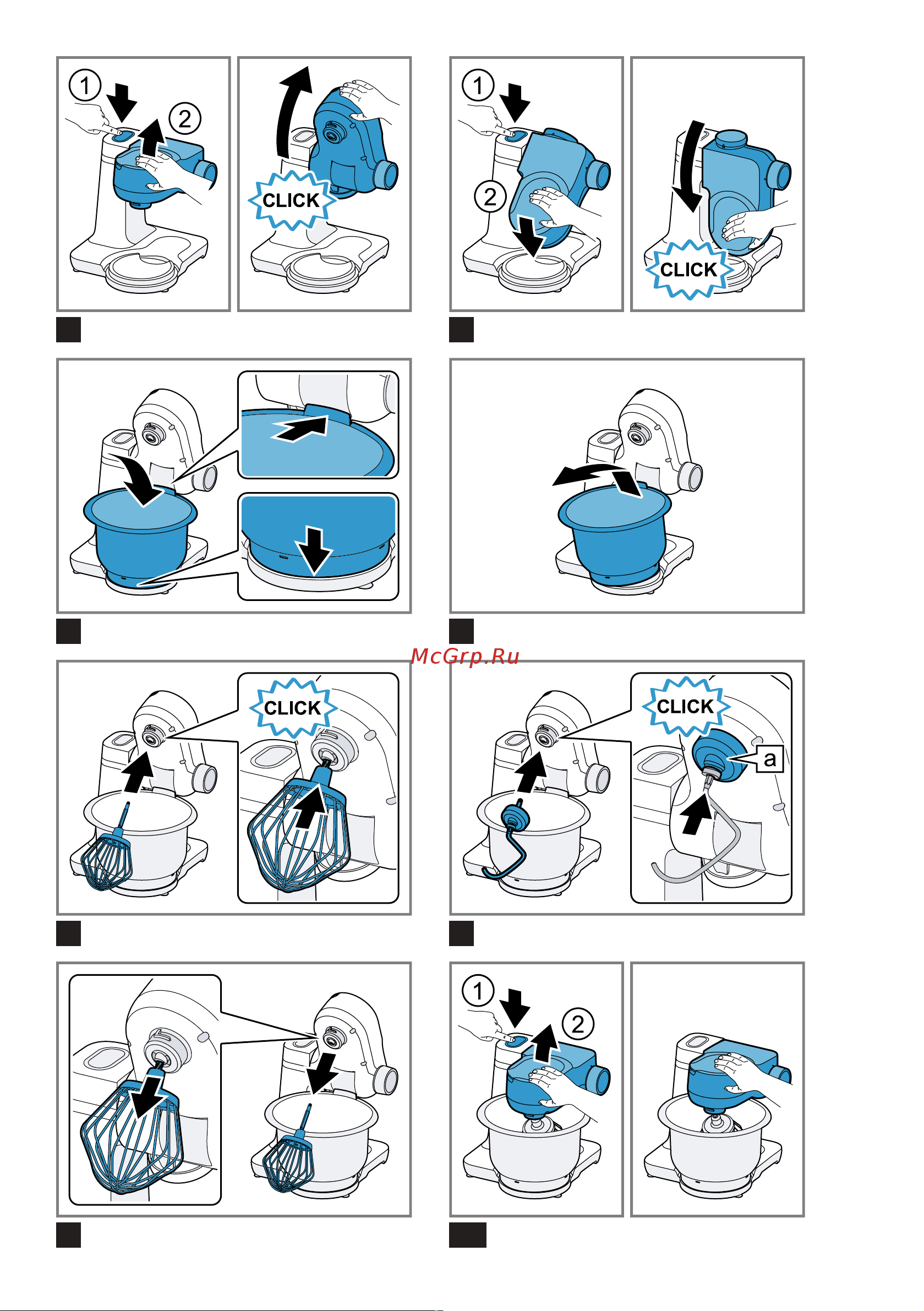 1
2
CLICK

1
2
CLICK

McGrp.Ru

CLICK

CLICK
a

1
2