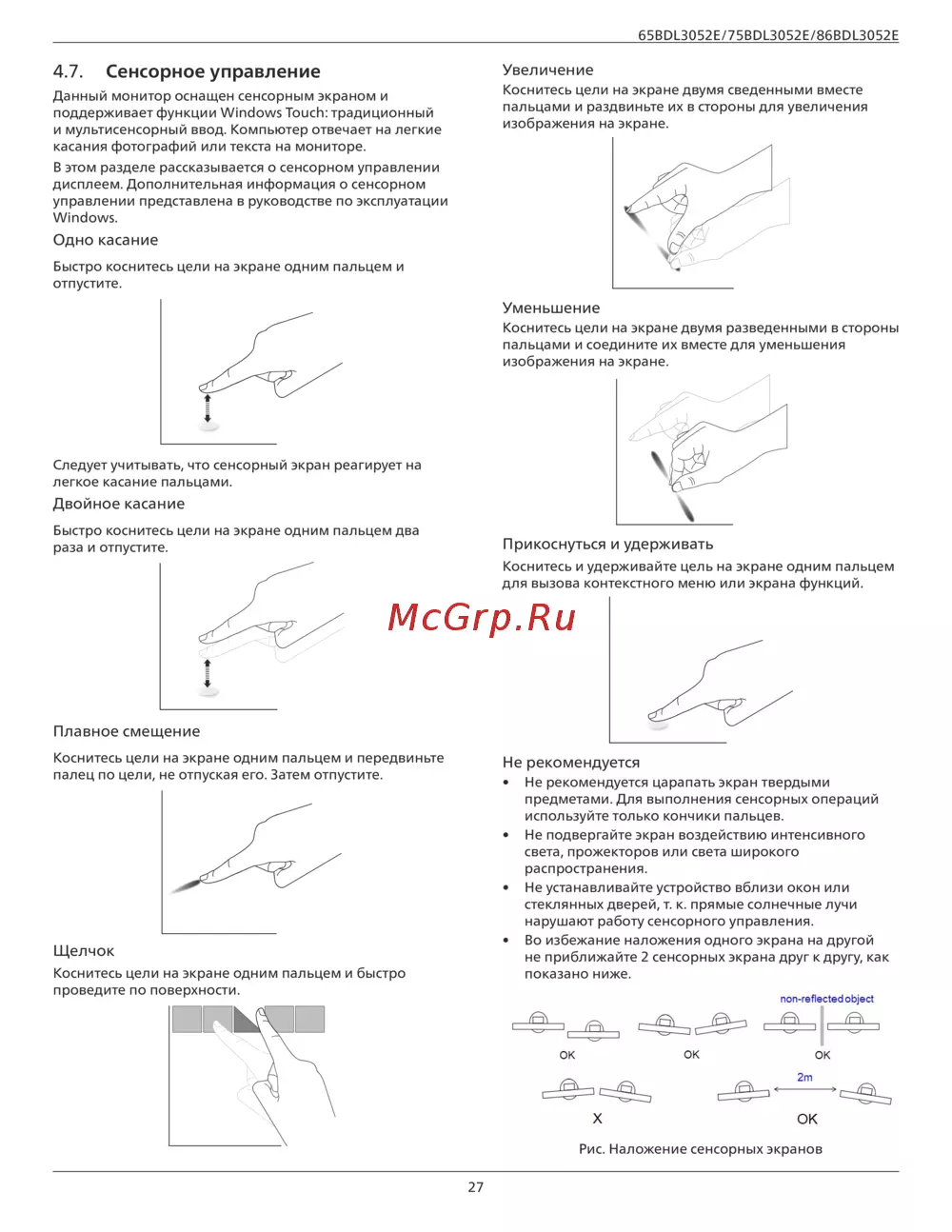 65BDL3052E/75BDL3052E/86BDL3052E

4.7. Сенсорное управление

Данный монитор оснащен сенсорным экраном и поддерживает функции Windows Touch: традиционный и мультисенсорный ввод. Компьютер отвечает на легкие касания фотографий или текста на мониторе.

В этом разделе рассказывается о сенсорном управлении дисплеем. Дополнительная информация о сенсорном управлении представлена в руководстве по эксплуатации Windows.

Одно касание

Быстро коснитесь цели на экране одним пальцем и отпустите.

Следует учитывать, что сенсорный экран реагирует на легкое касание пальцами.

Двойное касание

Быстро коснитесь цели на экране одним пальцем два раза и отпустите.

Плавное смещение

Коснитесь цели на экране одним пальцем и передвиньте палец по цели, не отпуская его. Затем отпустите.

Щелчок

Коснитесь цели на экране одним пальцем и быстро проведите по поверхности.

Увеличение

Коснитесь цели на экране двумя сведенными вместе пальцами и раздвиньте их в стороны для увеличения изображения на экране.

Уменьшение

Коснитесь цели на экране двумя разведенными в стороны пальцами и соедините их вместе для уменьшения изображения на экране.

Прикоснуться и удерживать

Коснитесь и удерживайте цель на экране одним пальцем для вызова контекстного меню или экрана функций.

McGrp.Ru

Не рекомендуется

• Не рекомендуется царапать экран твердыми предметами. Для выполнения сенсорных операций используйте только кончики пальцев.
• Не подвергайте экран воздействию интенсивного света, прожекторов или света широкого распространения.
• Не устанавливайте устройство вблизи окон или стеклянных дверей, т. к. прямые солнечные лучи нарушают работу сенсорного управления.
• Во избежание наложения одного экрана на другой не приближайте 2 сенсорных экрана друг к другу, как показано ниже.

non-reflected object

OK OK OK

2m

X OK

Рис. Наложение сенсорных экранов

27