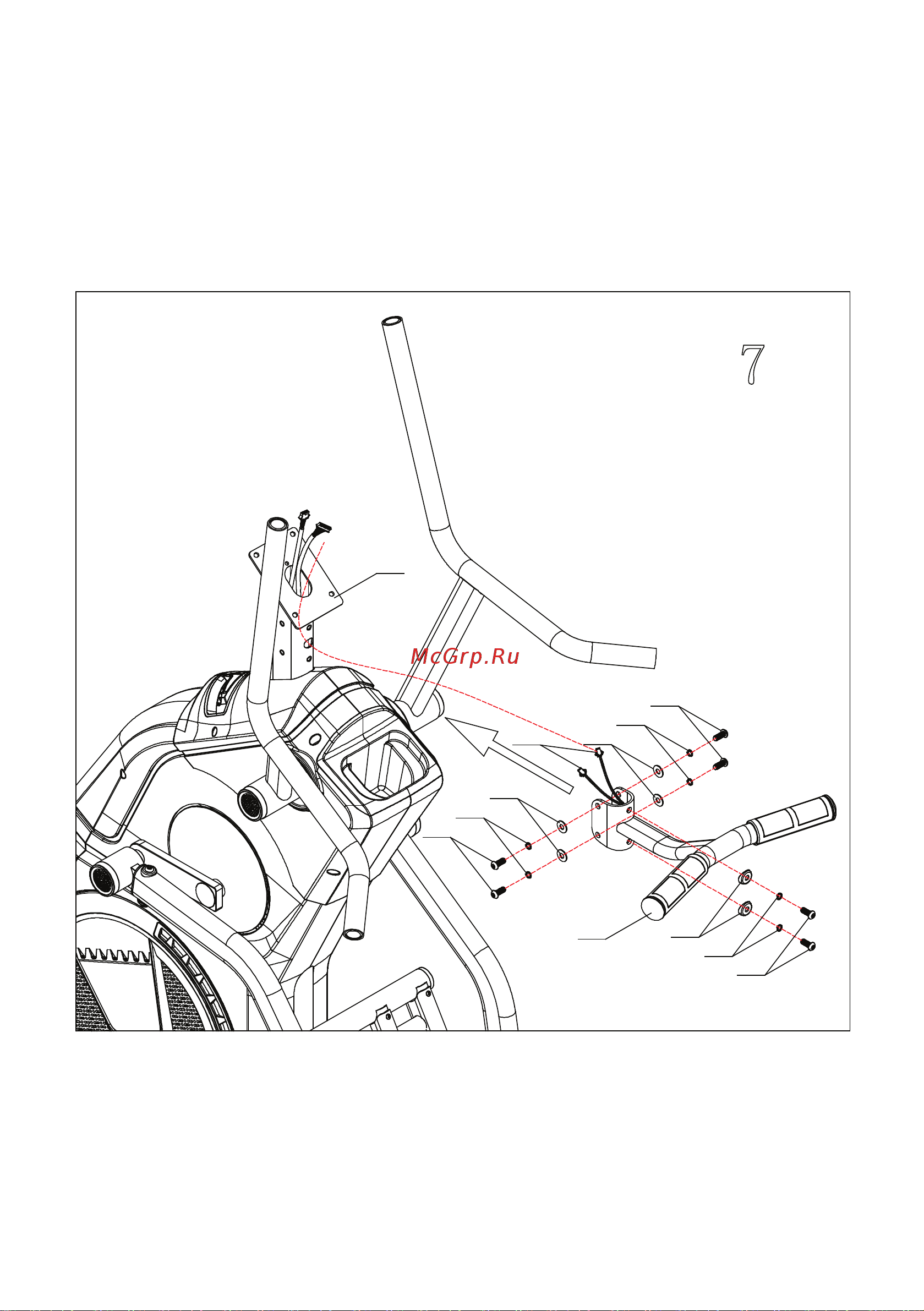 7

McGrp.Ru