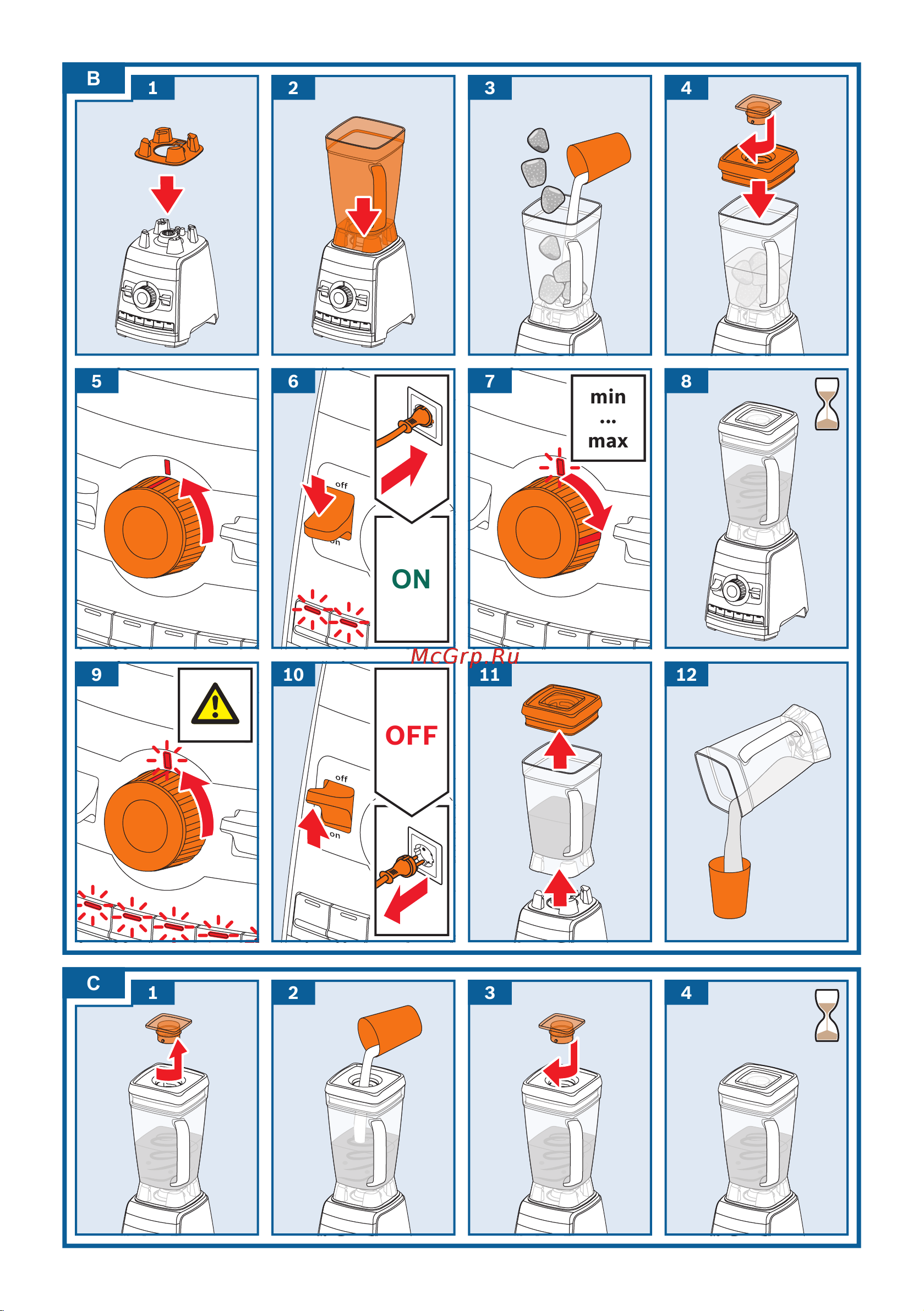 B

1

2

3

4

5

6

off

on

ON

7

min
...
max

8

McGrp.Ru

9

10

OFF

off

on

11

12

C

1

2

3

4