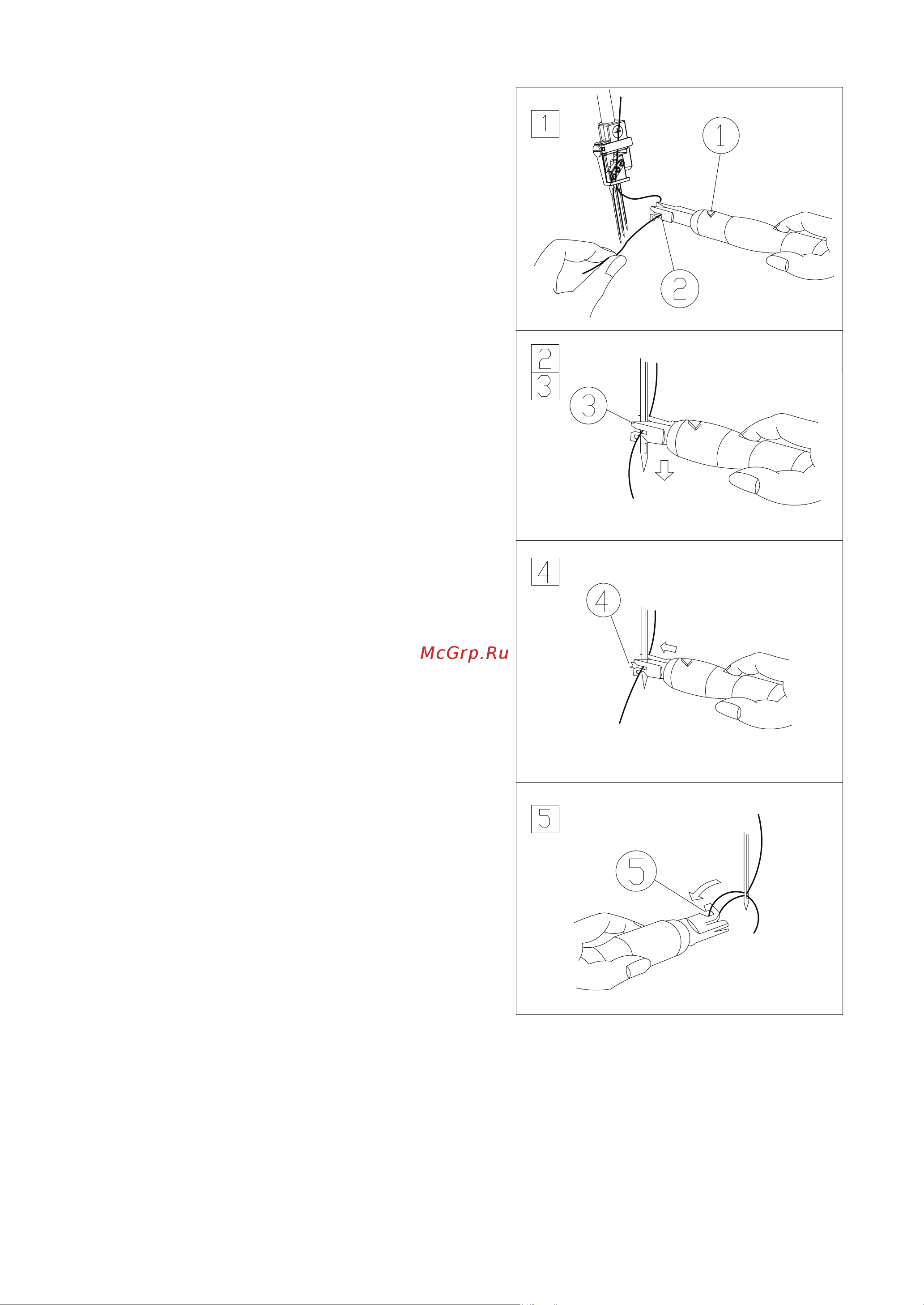 1

1

2

2

3

3

4

4

McGrp.Ru

5

5