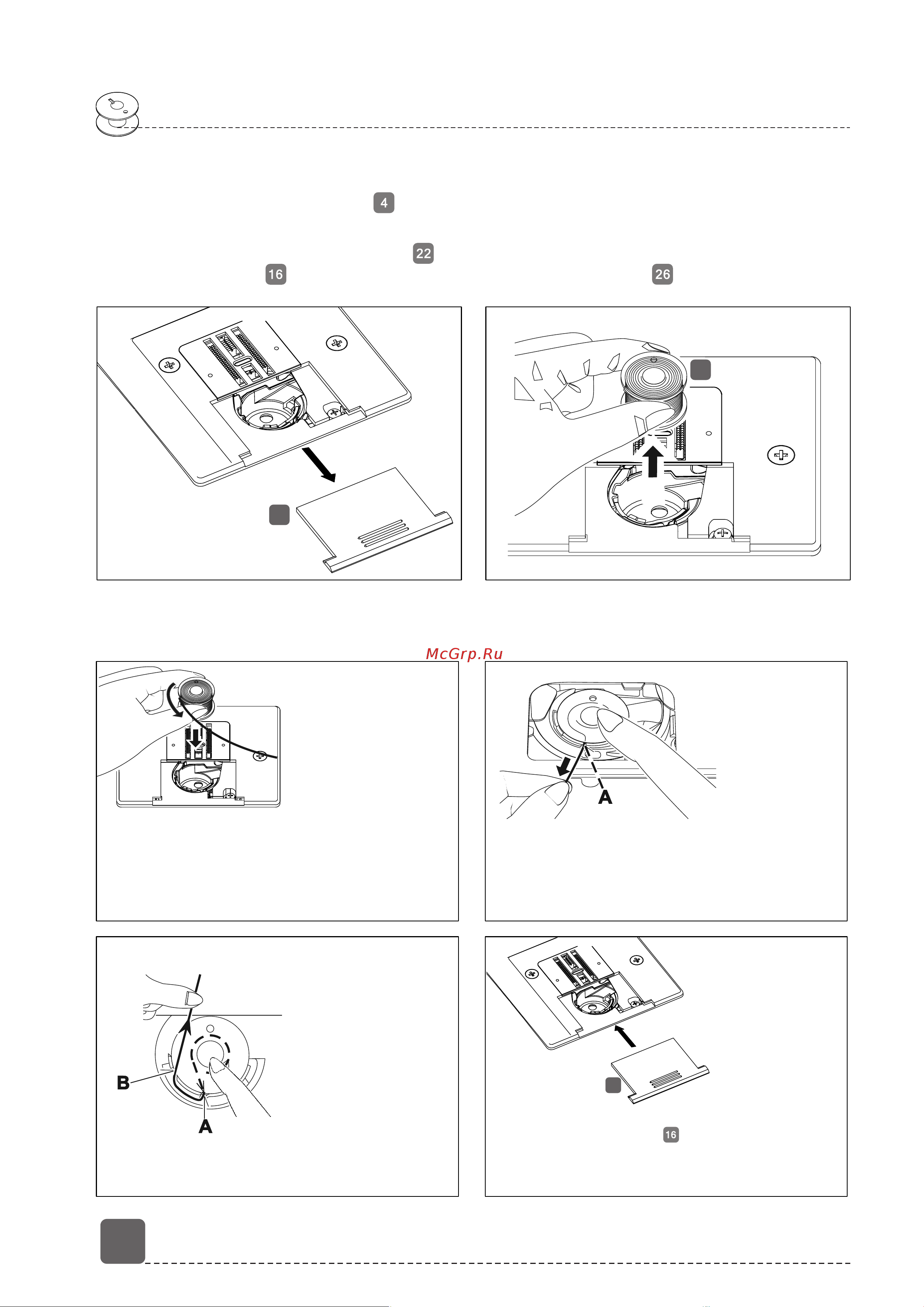 4

22

16

26

McGrp.Ru

A

B

A

16