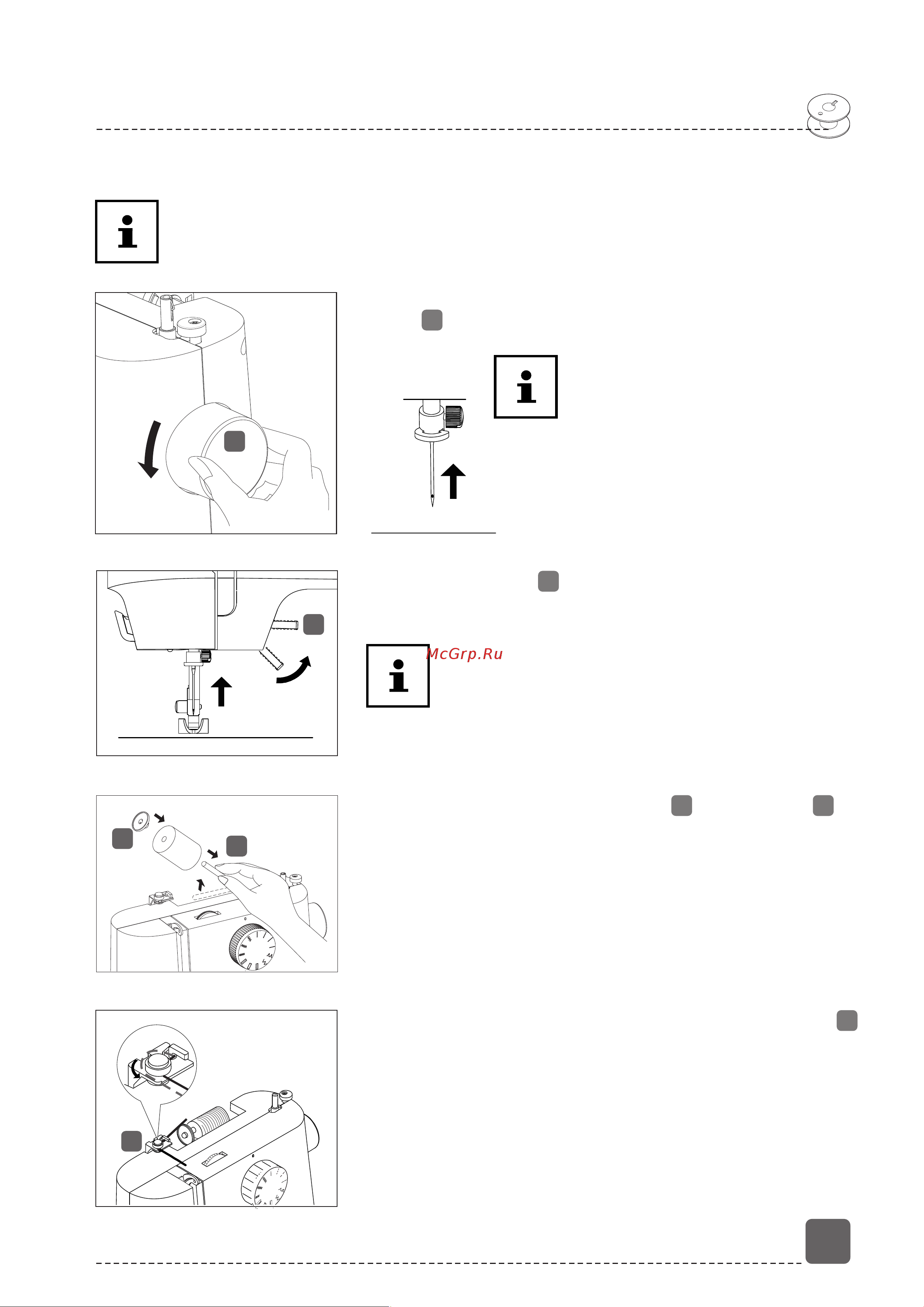 McGrp.Ru