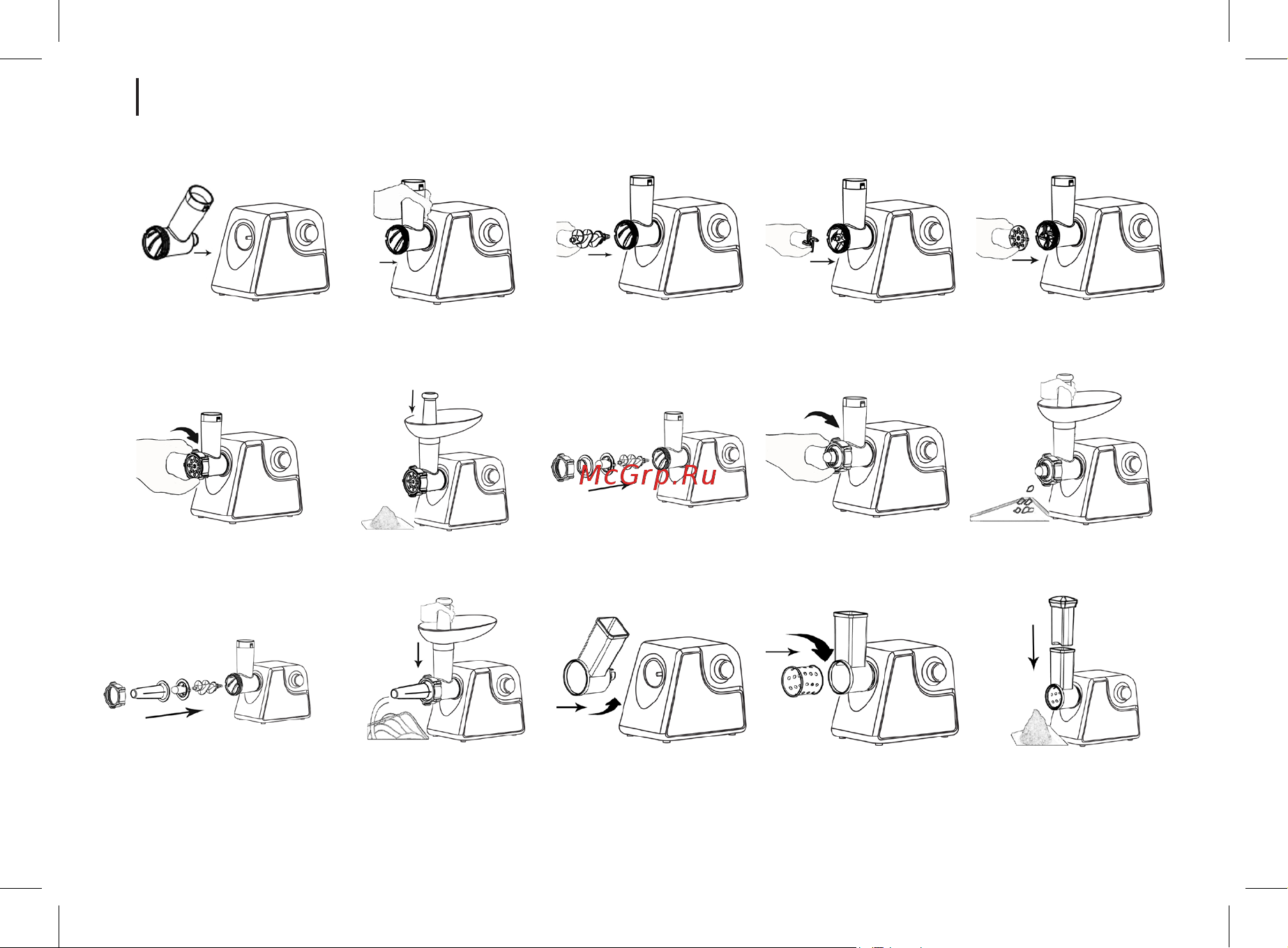 McGrp.Ru