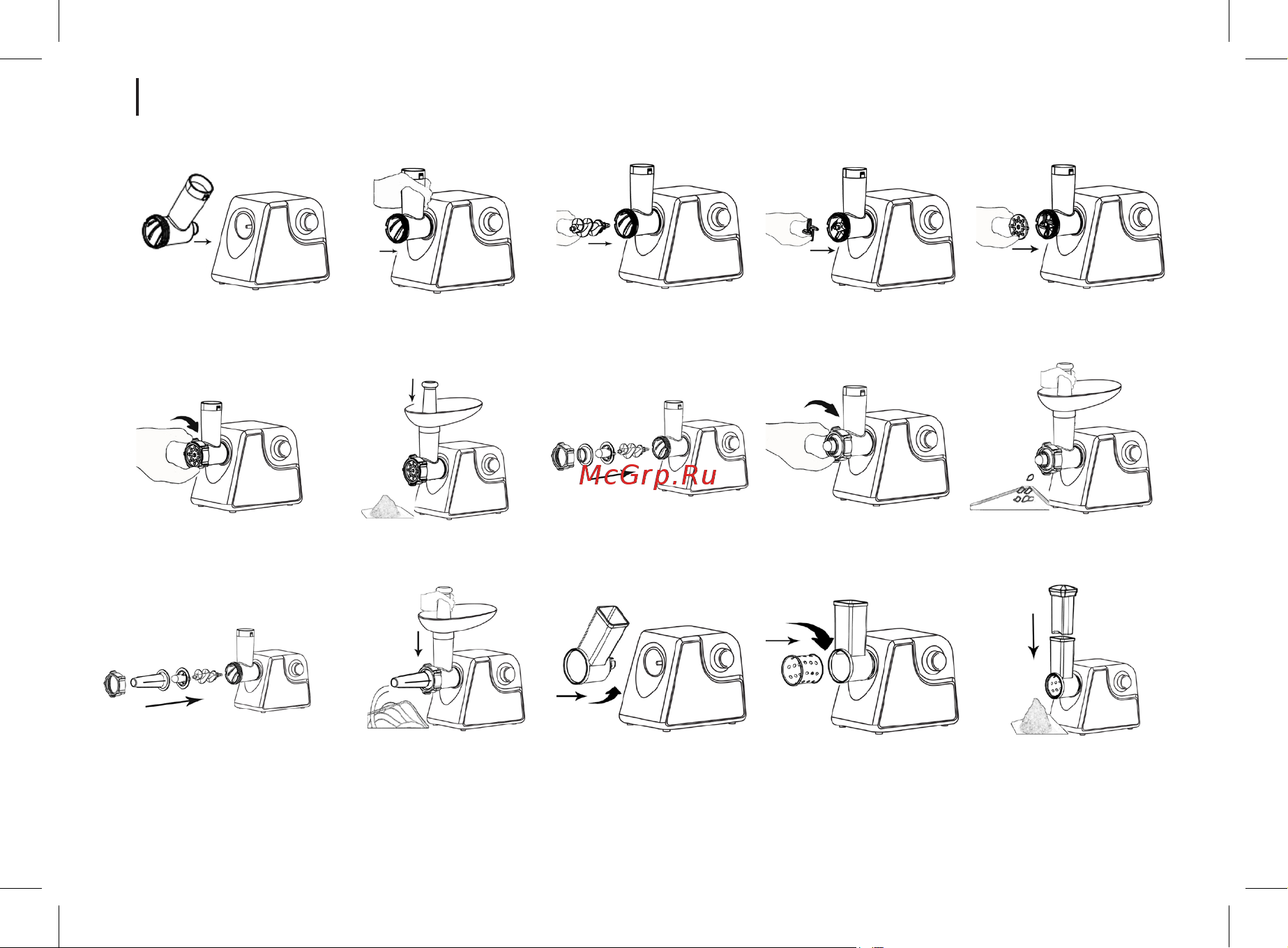 McGrp.Ru