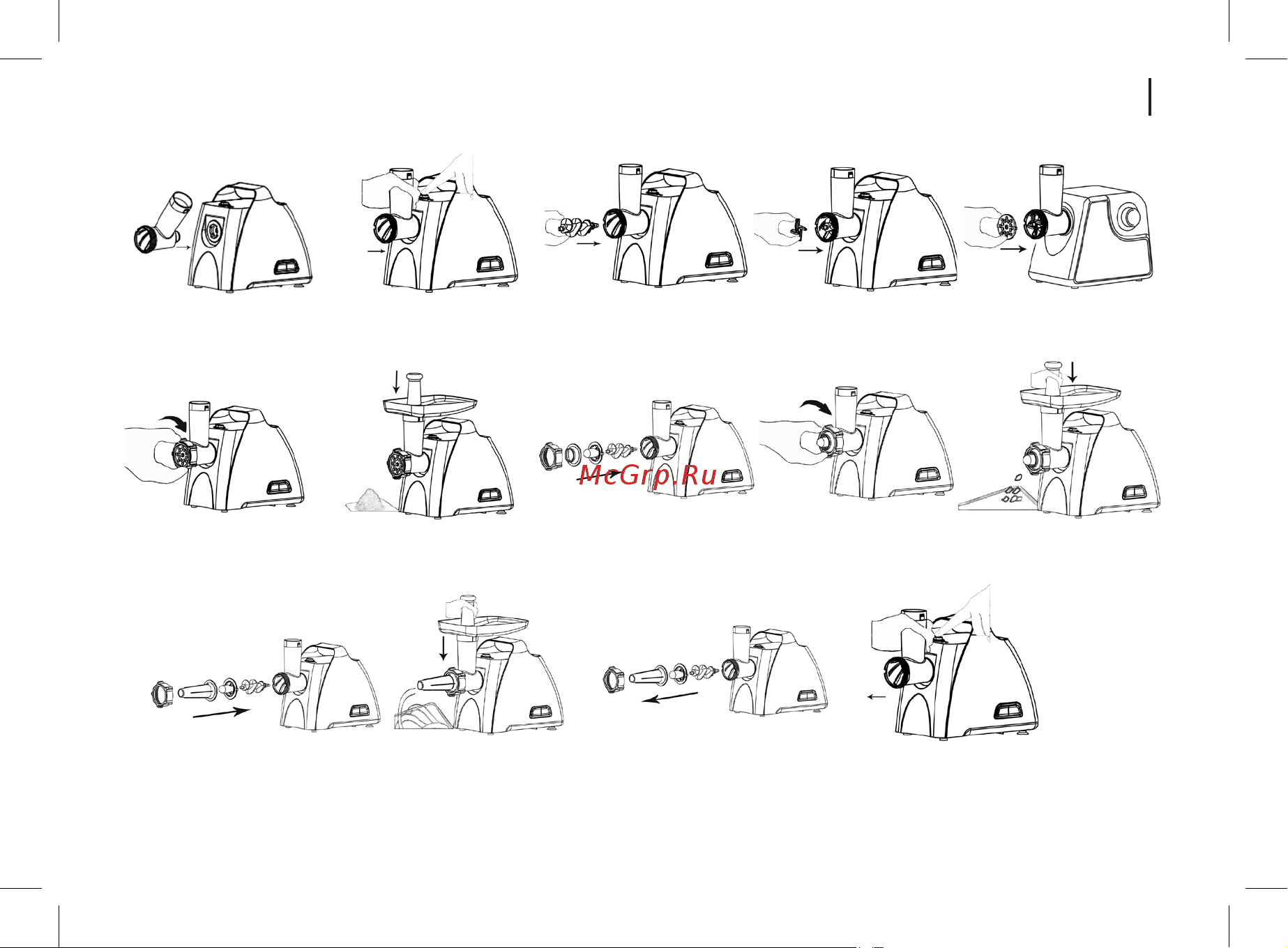 McGrp.Ru