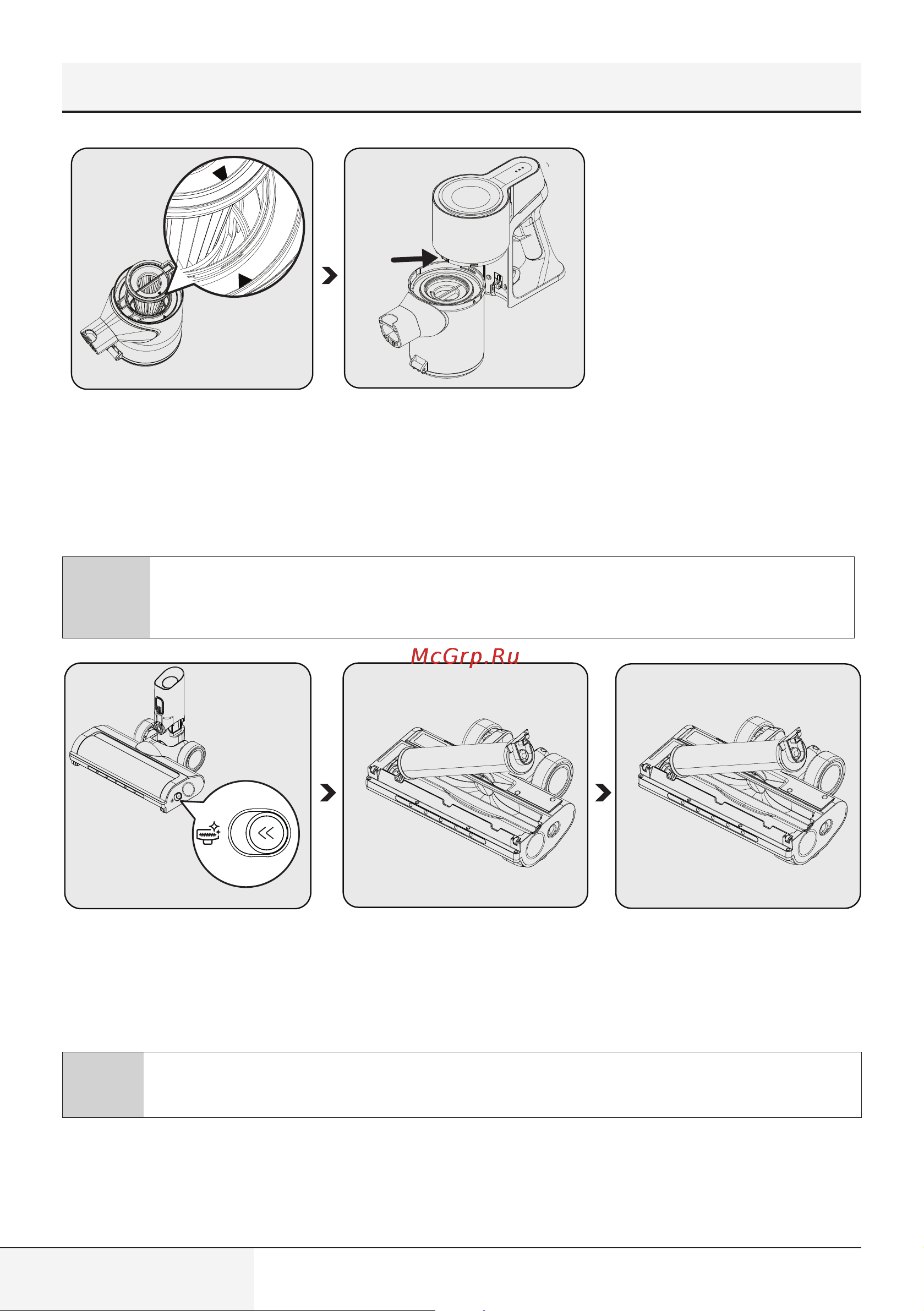 McGrp.Ru