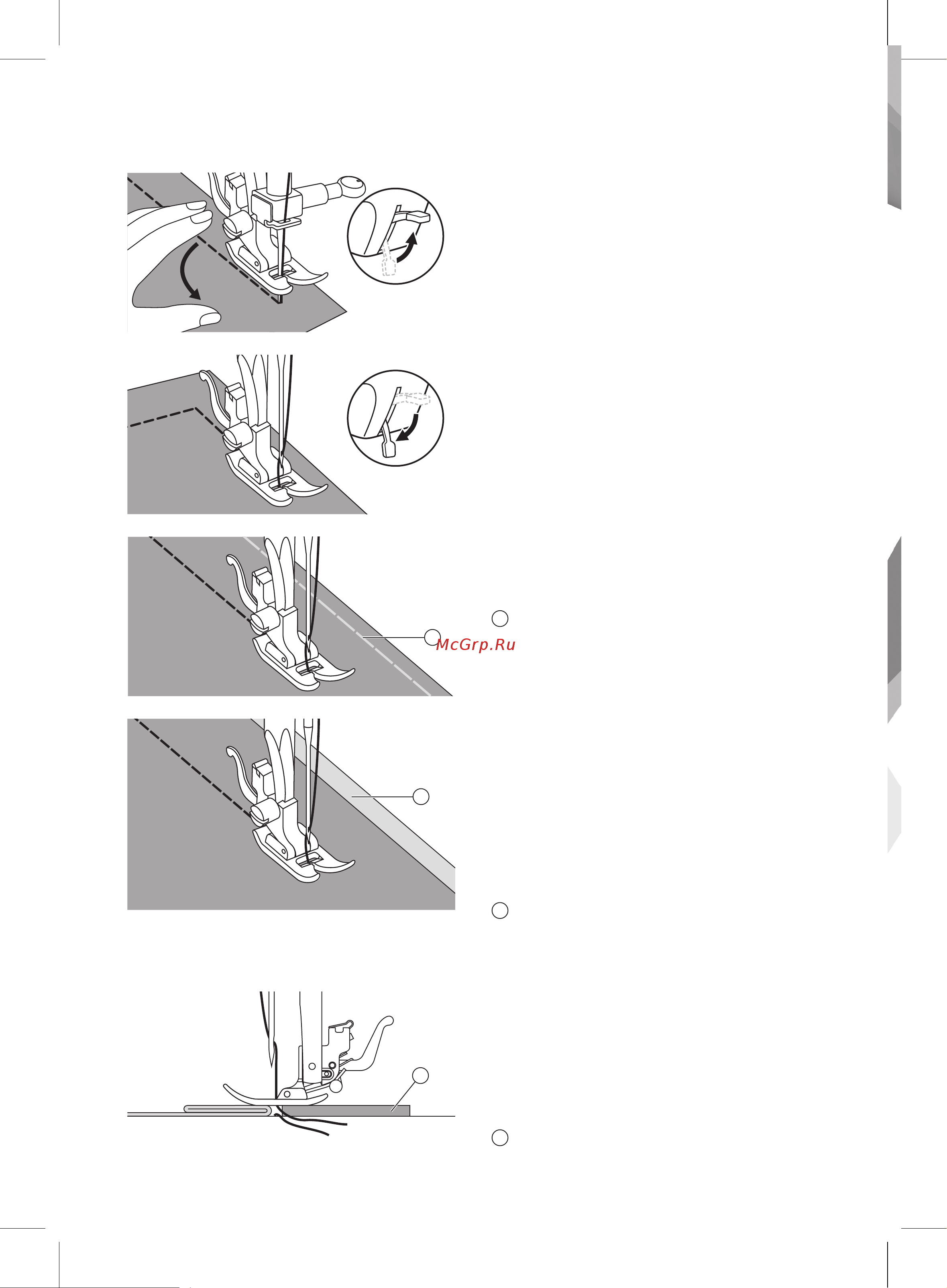 McGrp.Ru