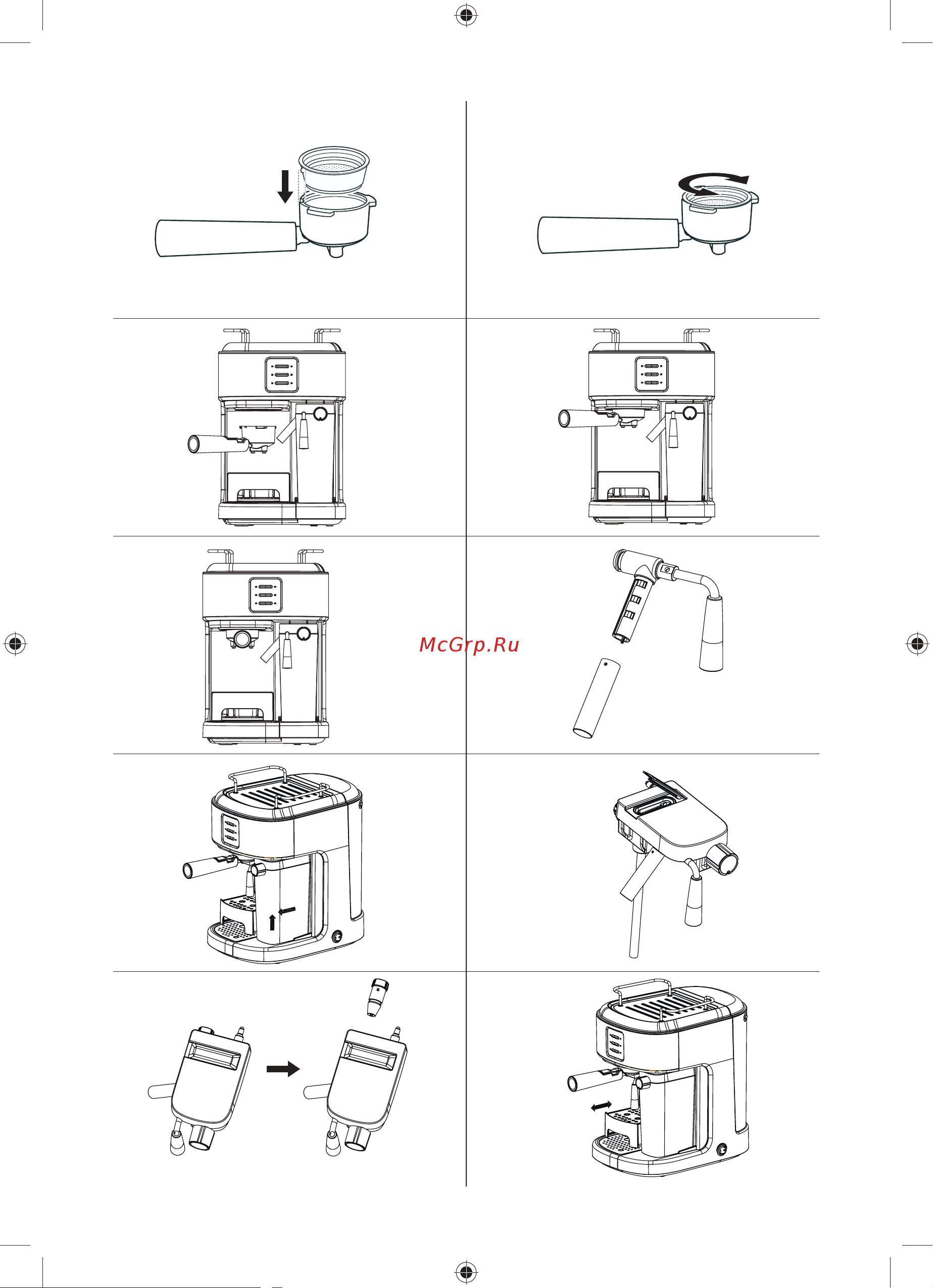 McGrp.Ru