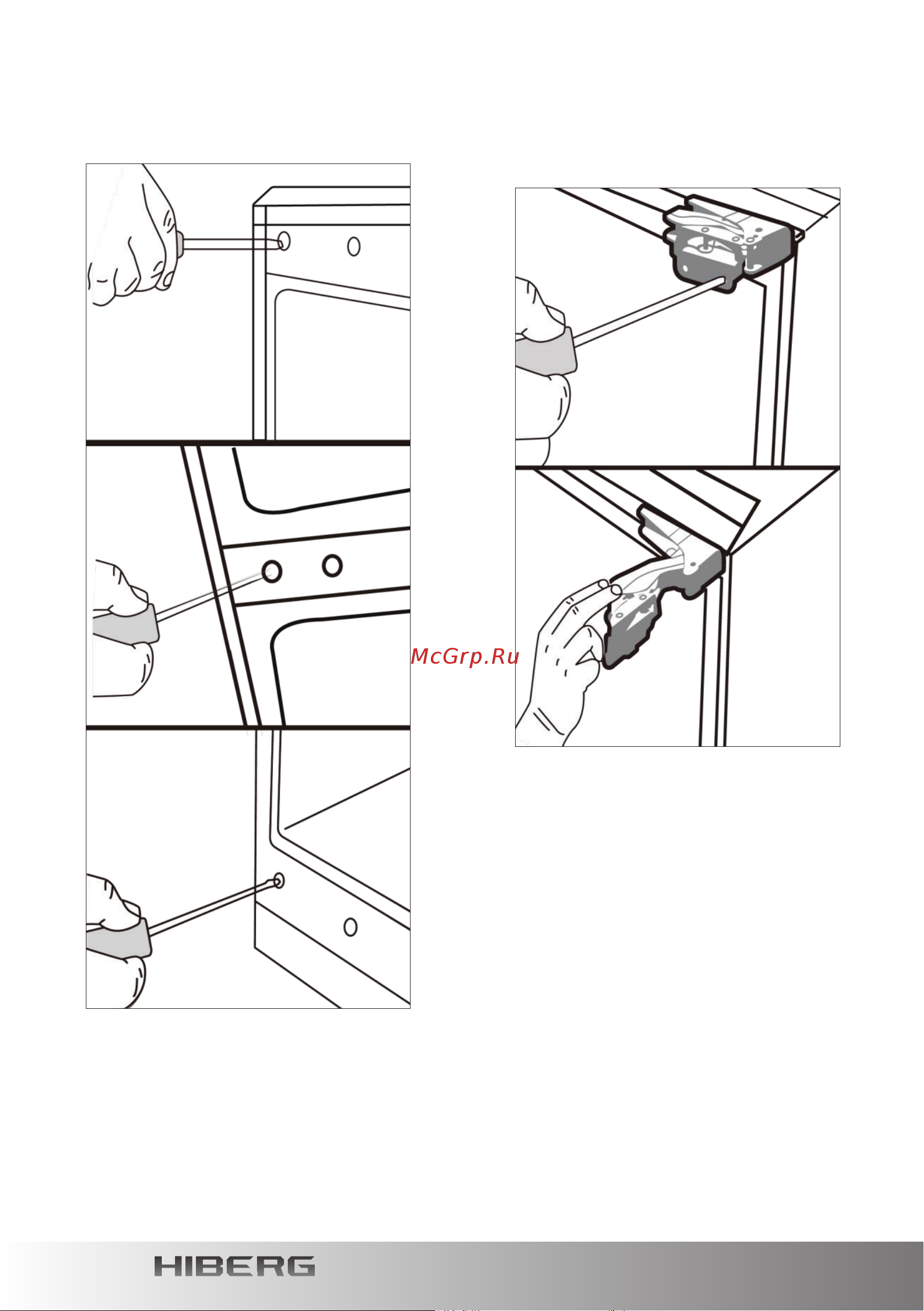 McGrp.Ru

HIBERG