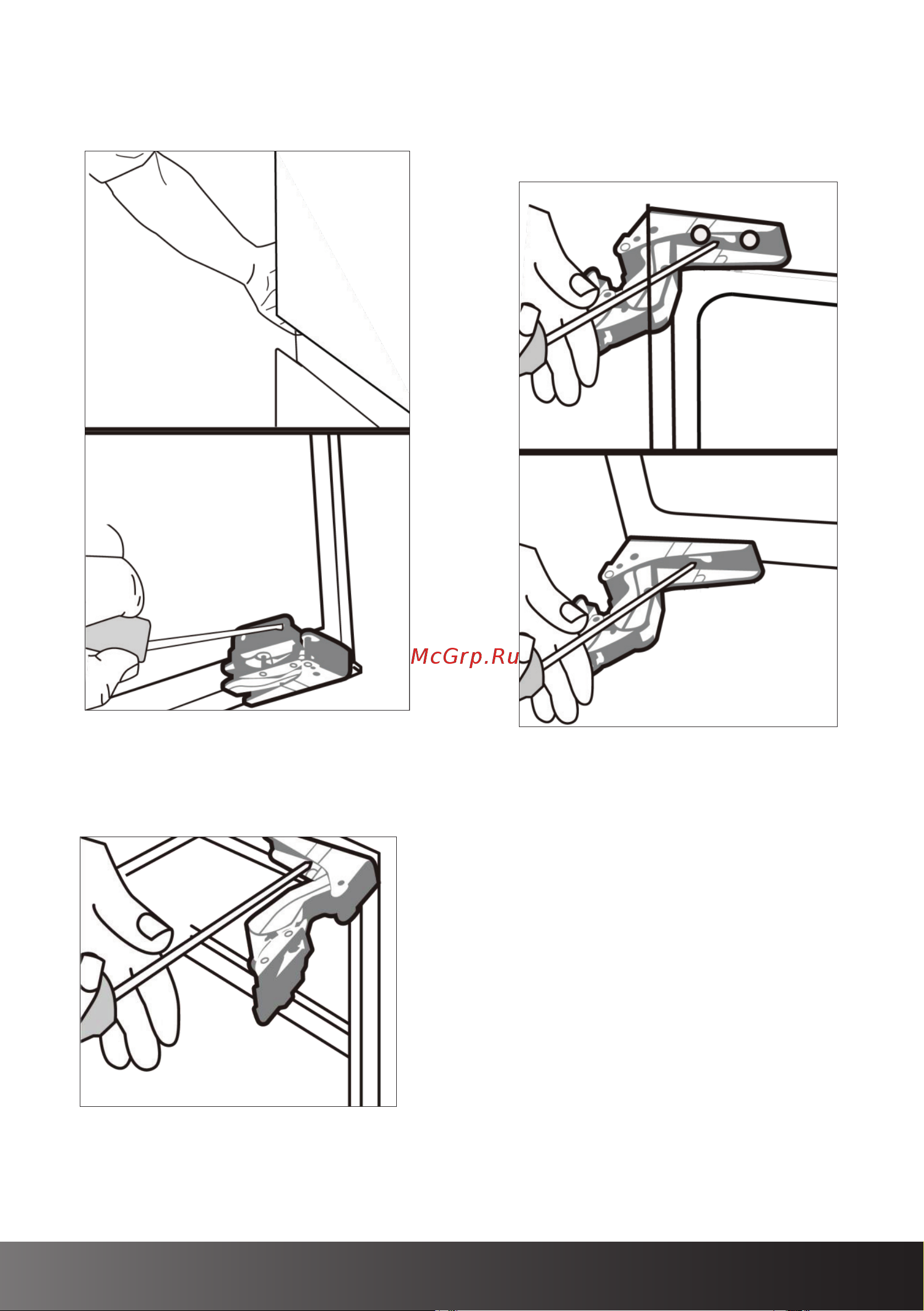 McGrp.Ru