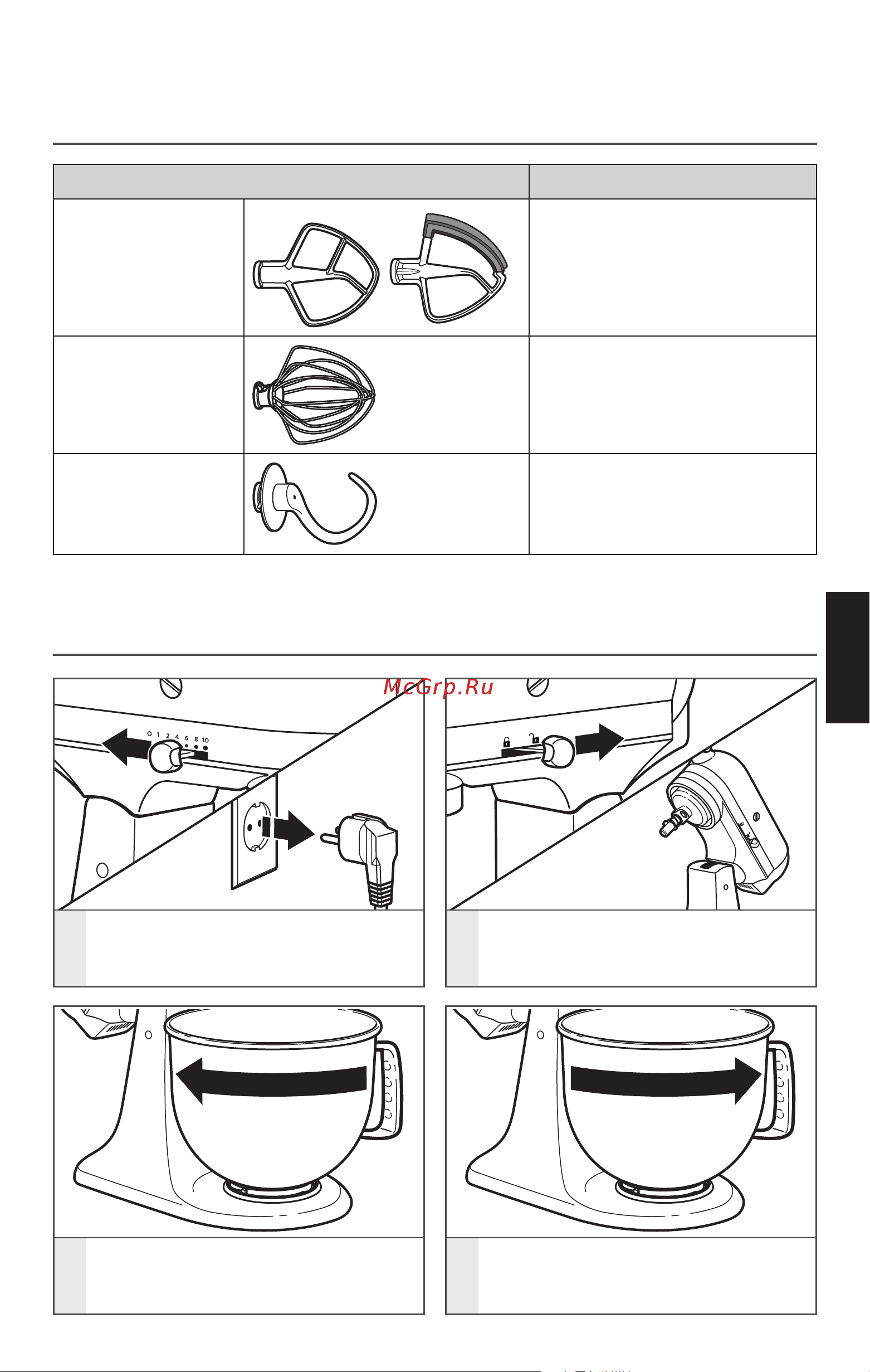 McGrp.Ru

0 1 2 4 6 8 10