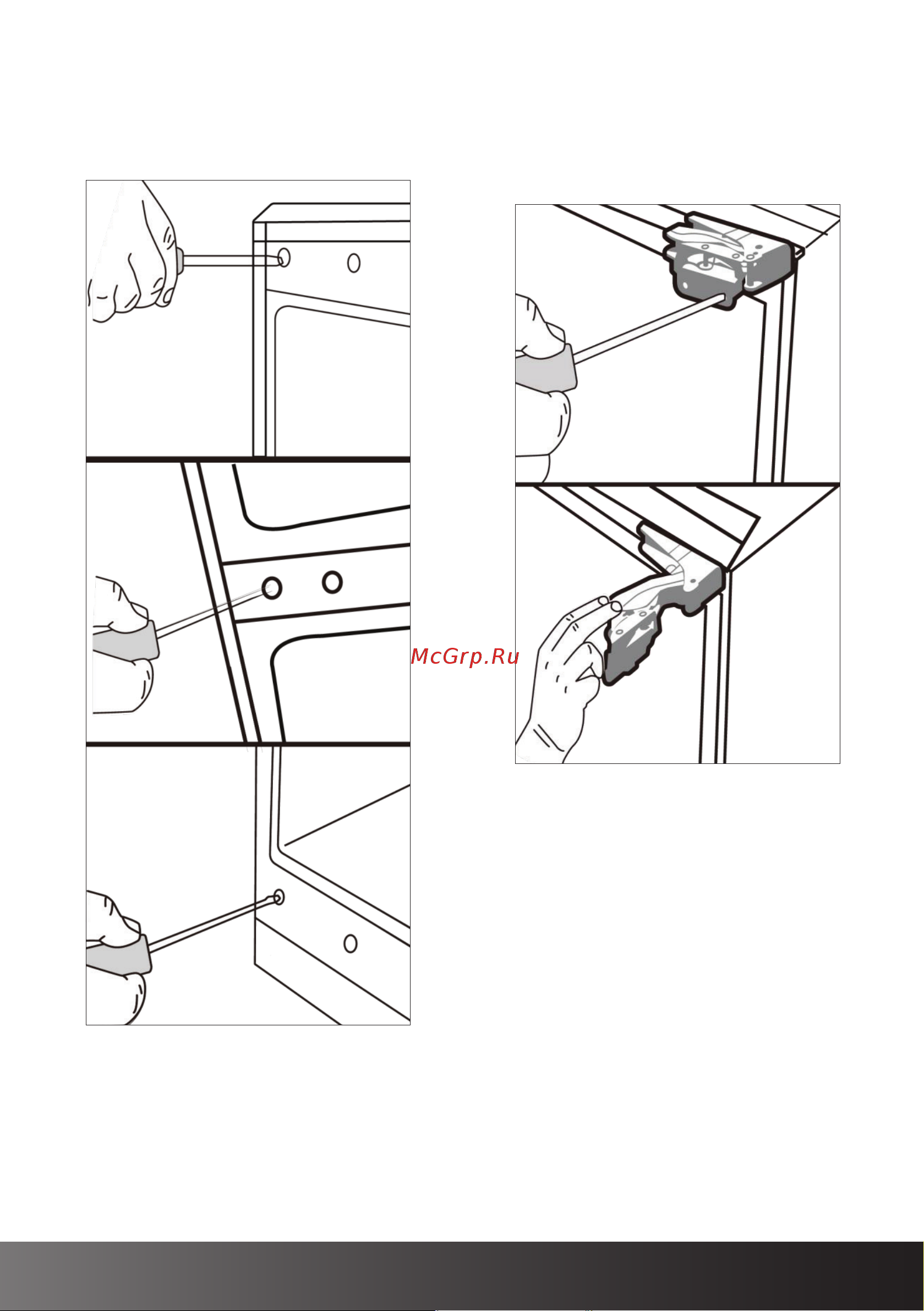 McGrp.Ru