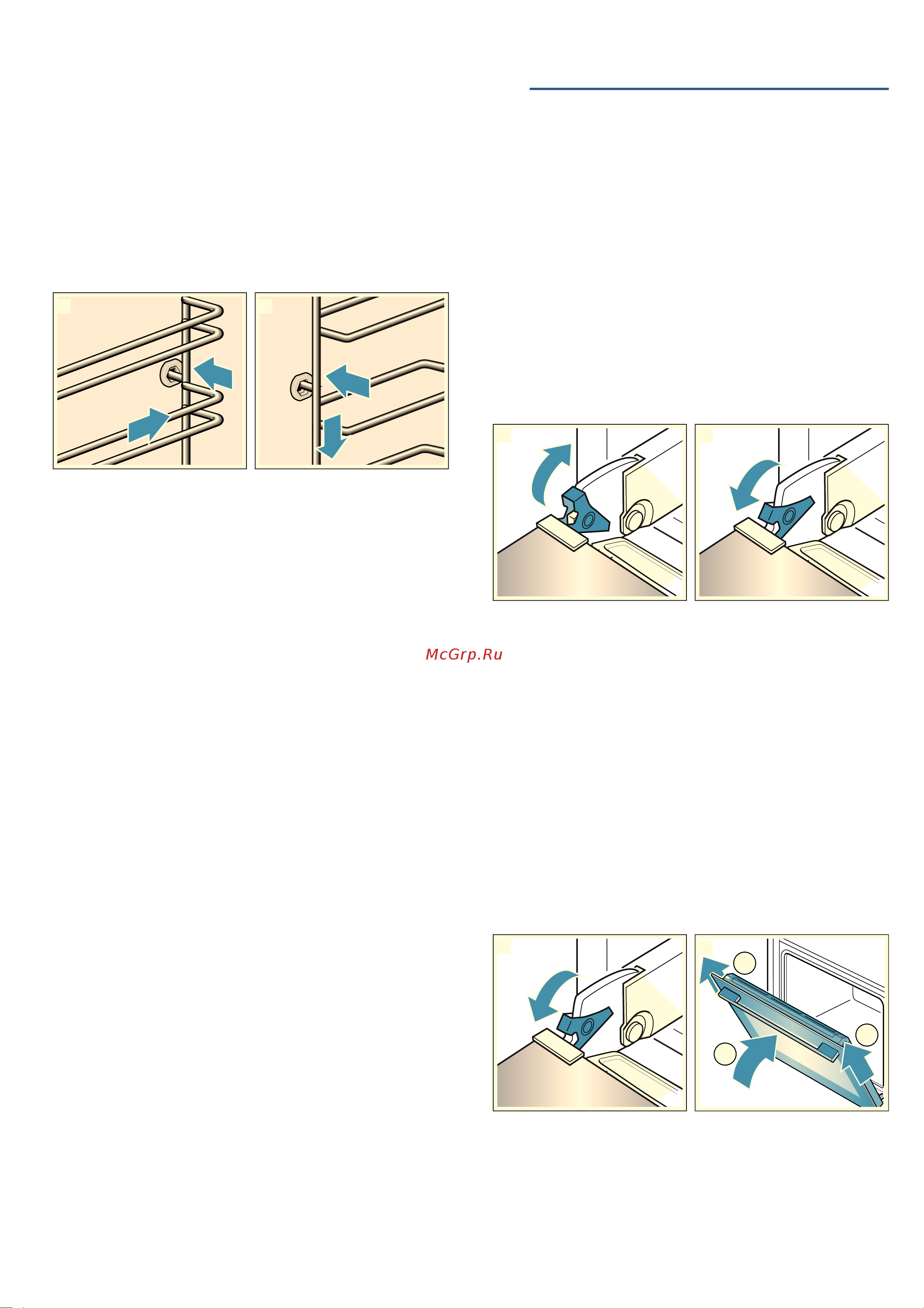 McGrp.Ru