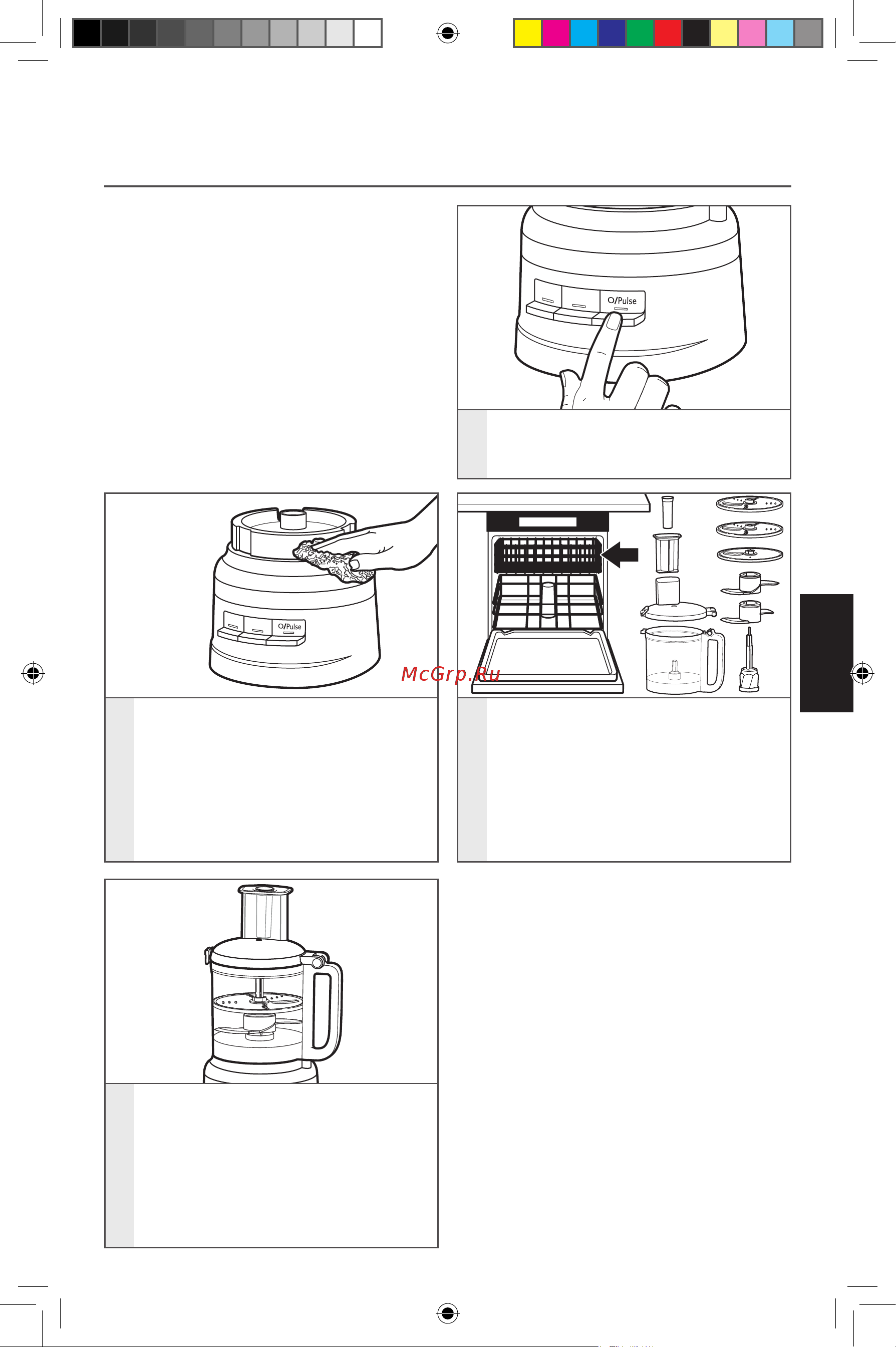 O/Pulse

O/Pulse

McGrp.Ru