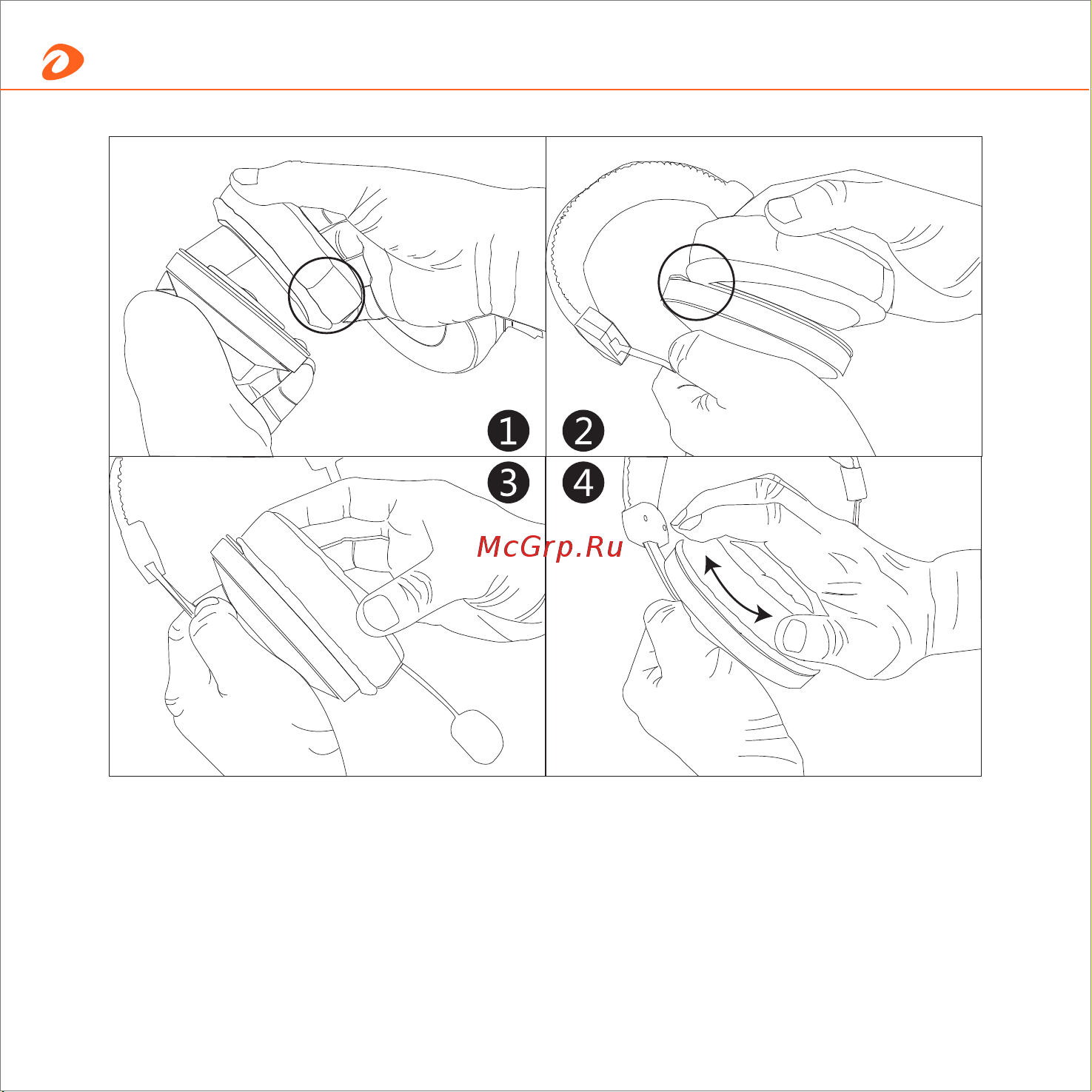 1
2
3
4
McGrp.Ru