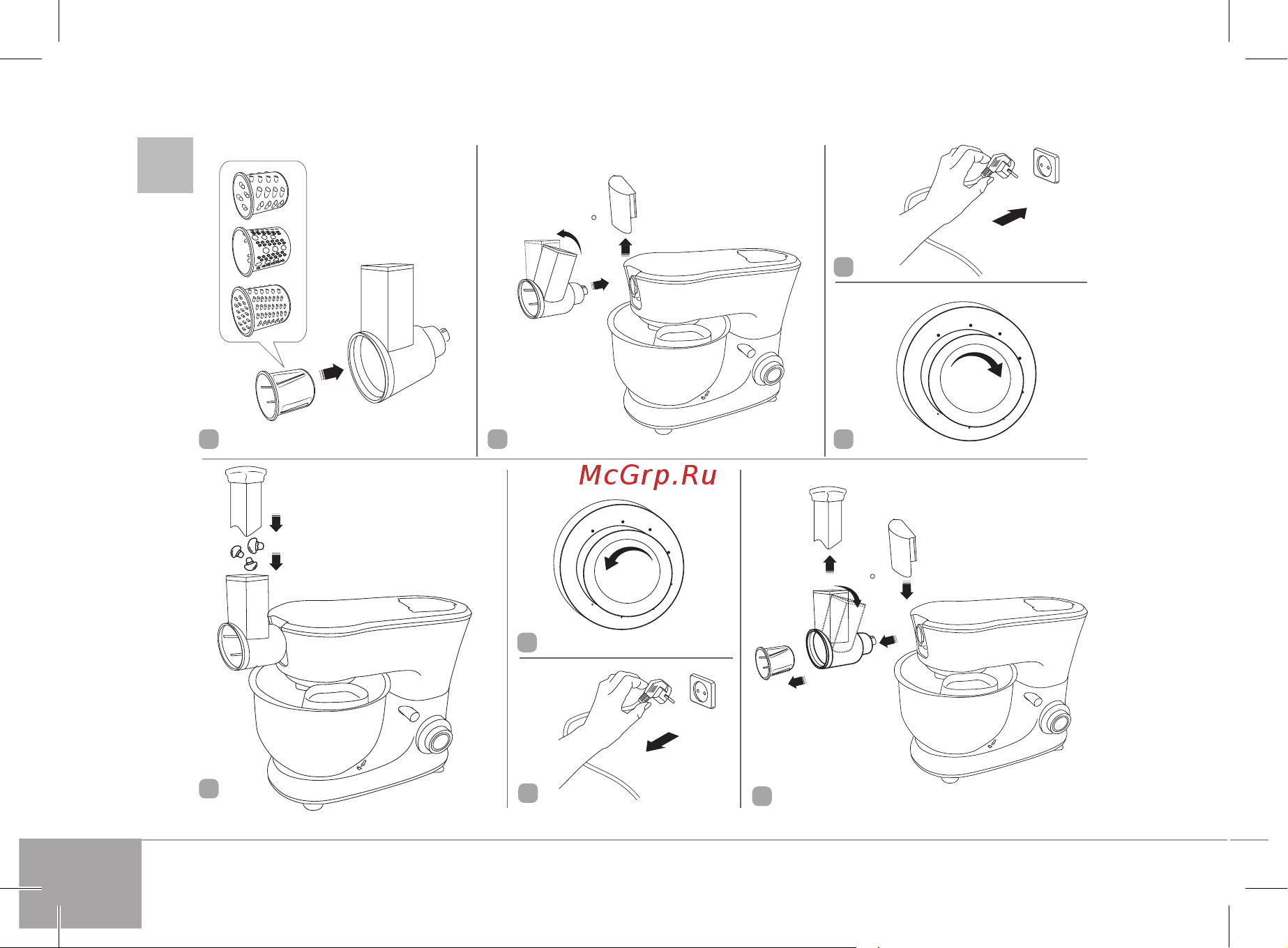 McGrp.Ru