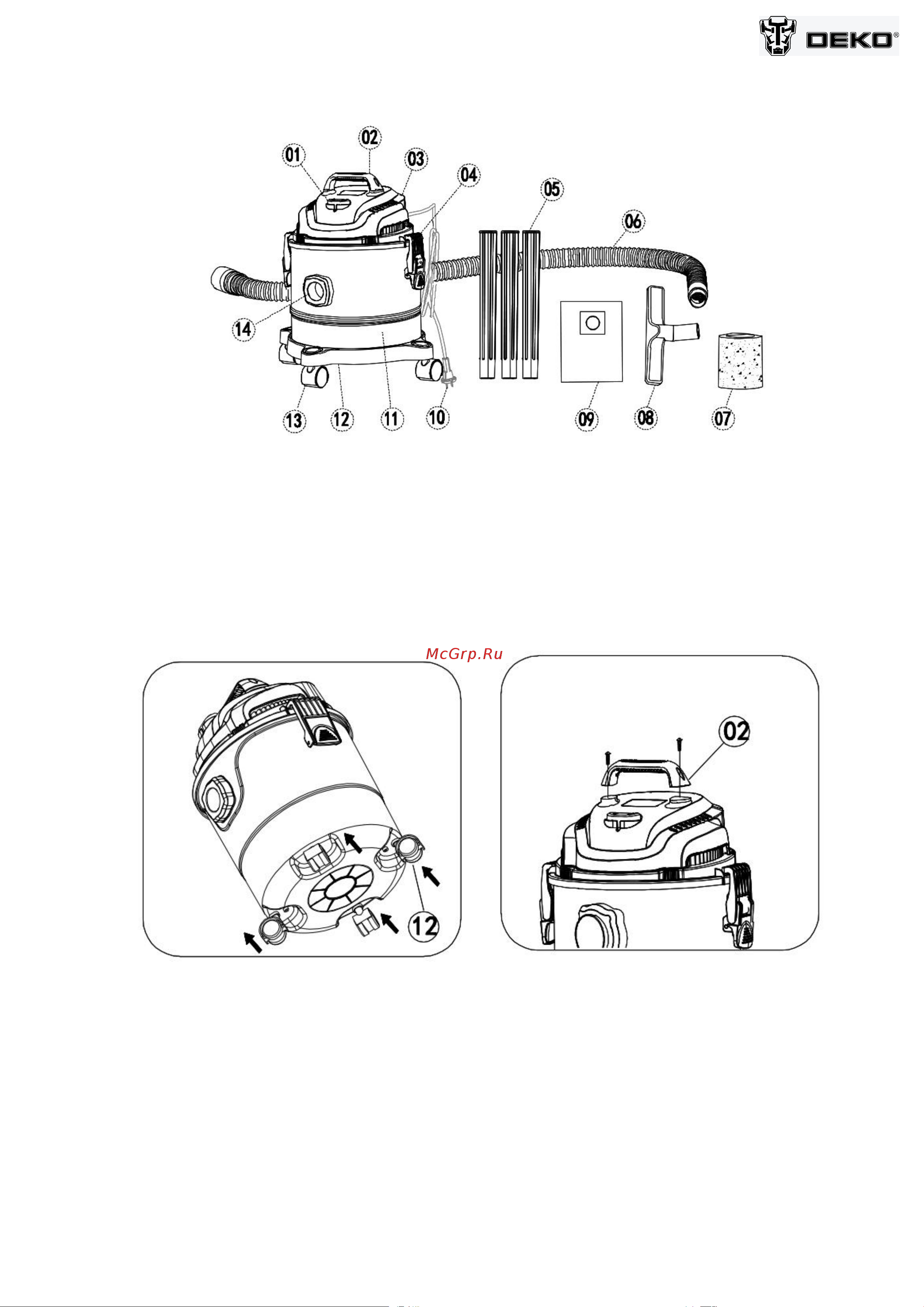 DEKO®

01
02
03
04
05
06
14
13
12
11
10
09
08
07

McGrp.Ru

12

02